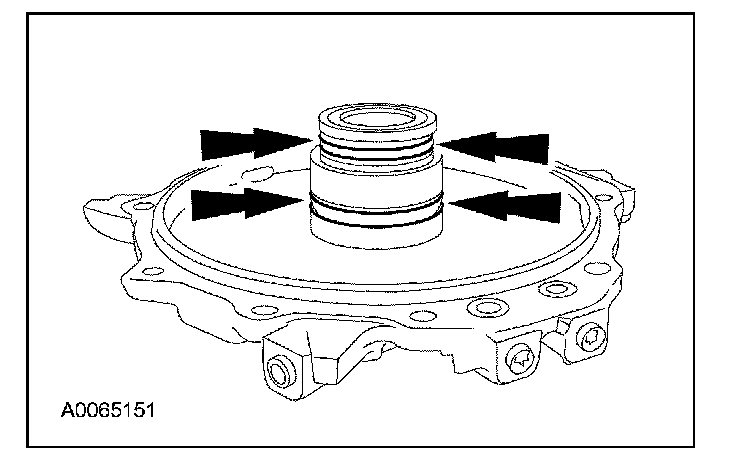 A0065151