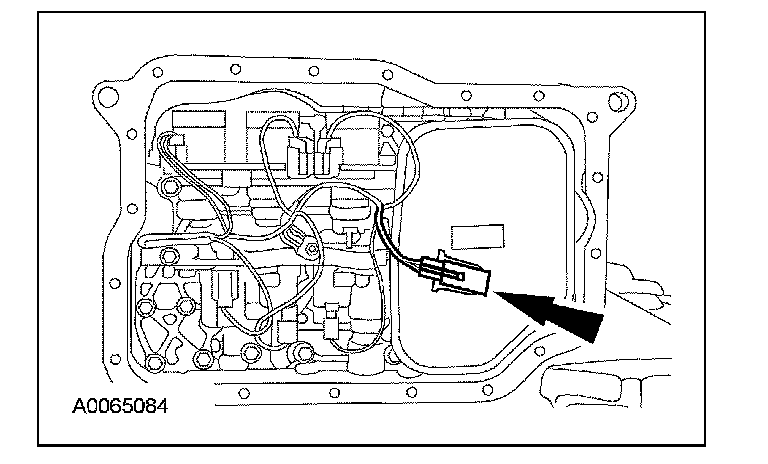 A0065084