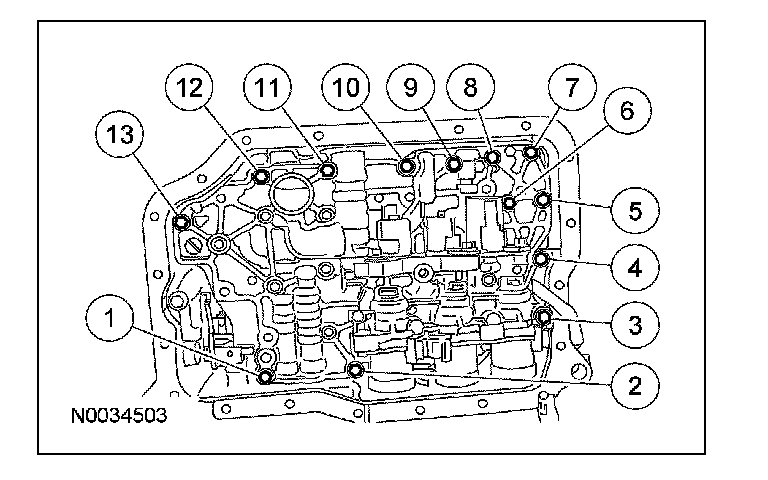 12
11
10
9
8
7
6
13
5
4
1
3
2
N0034503