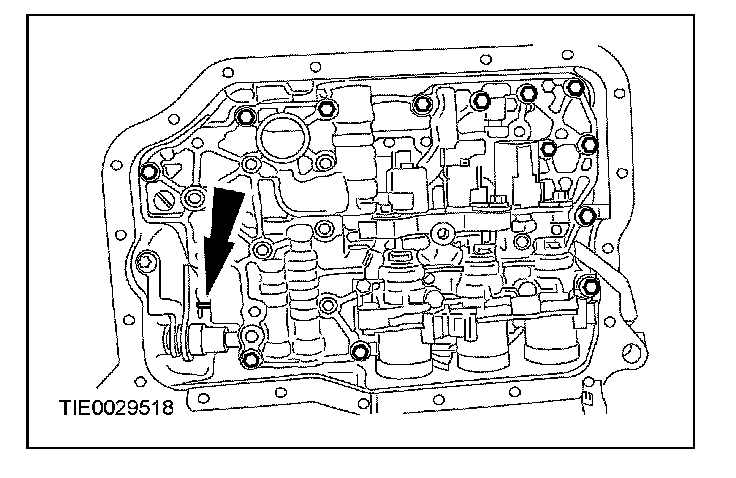 TIE0029518