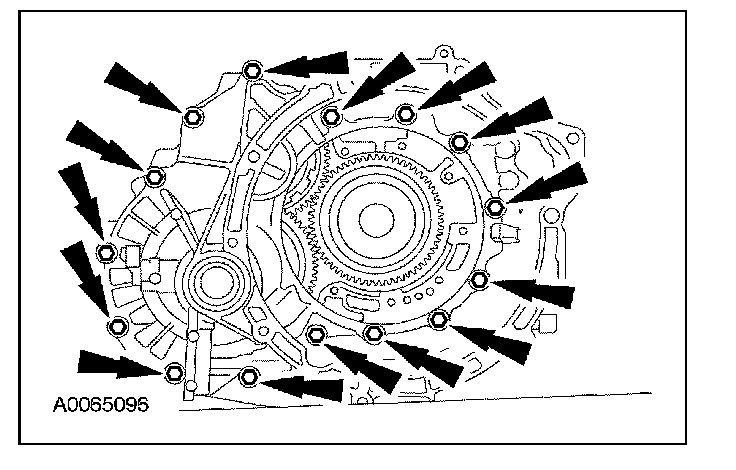 A0065096