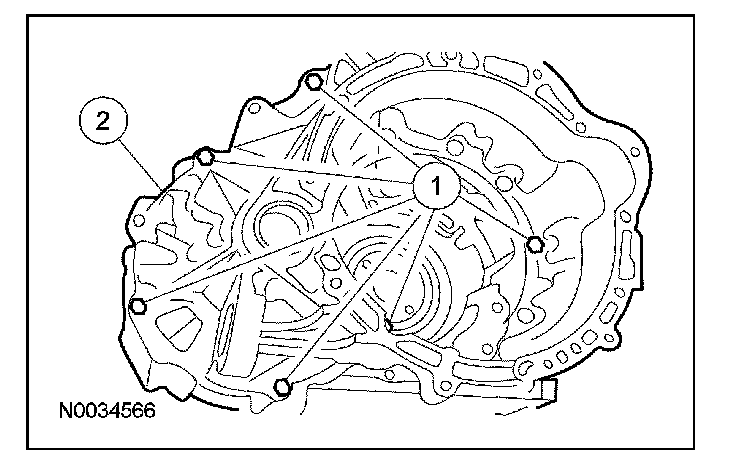 2

1

N0034566