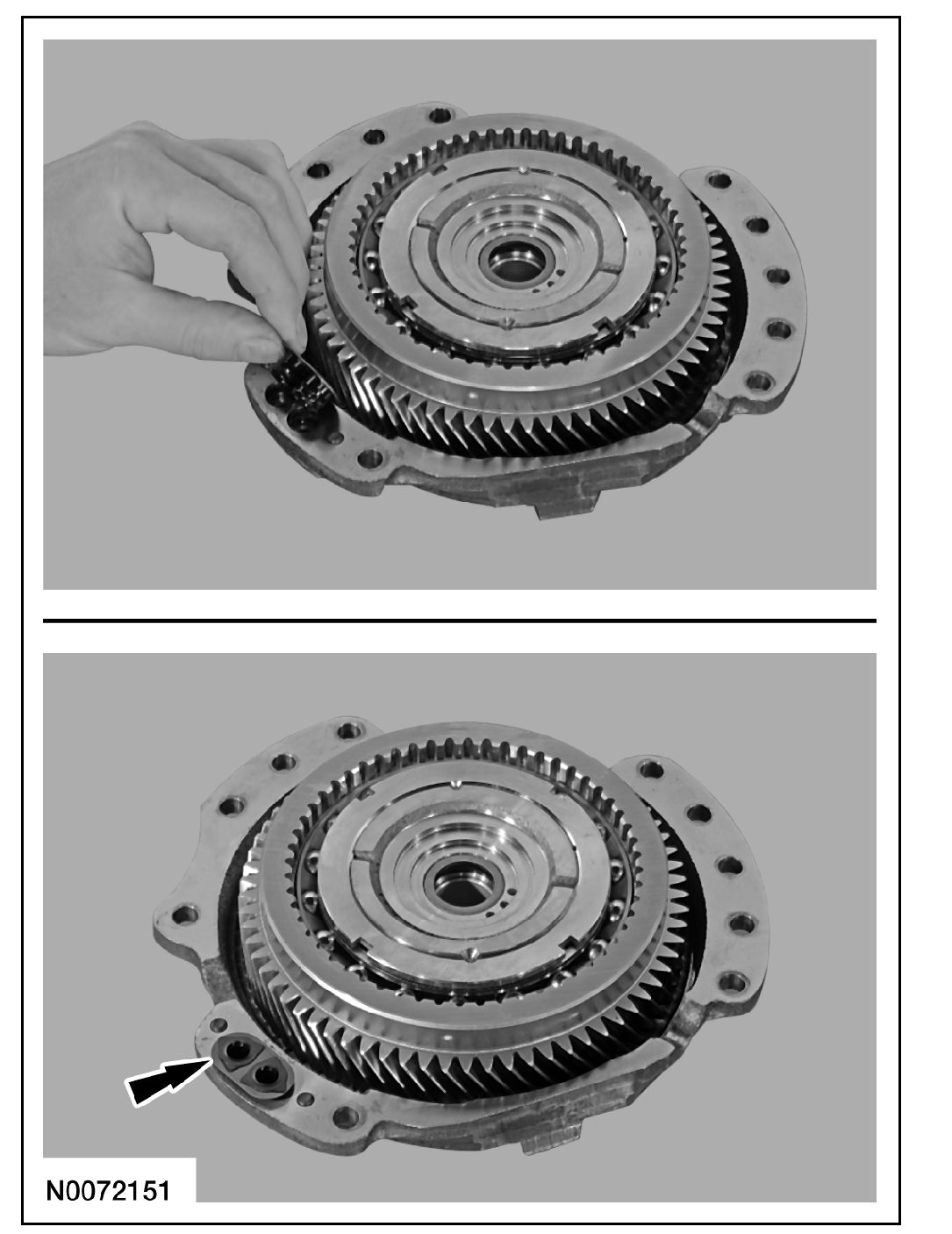 N0072151