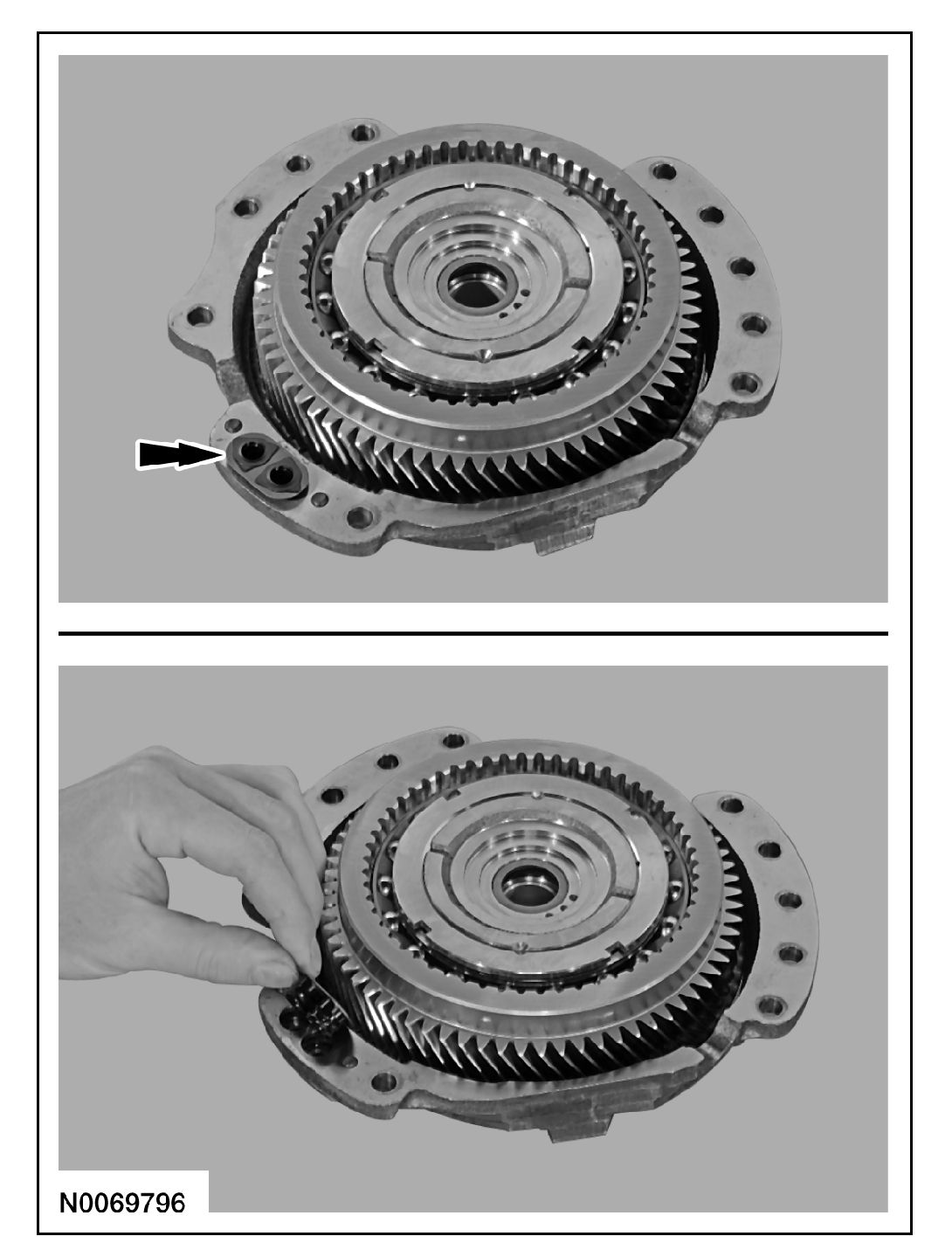 N0069796