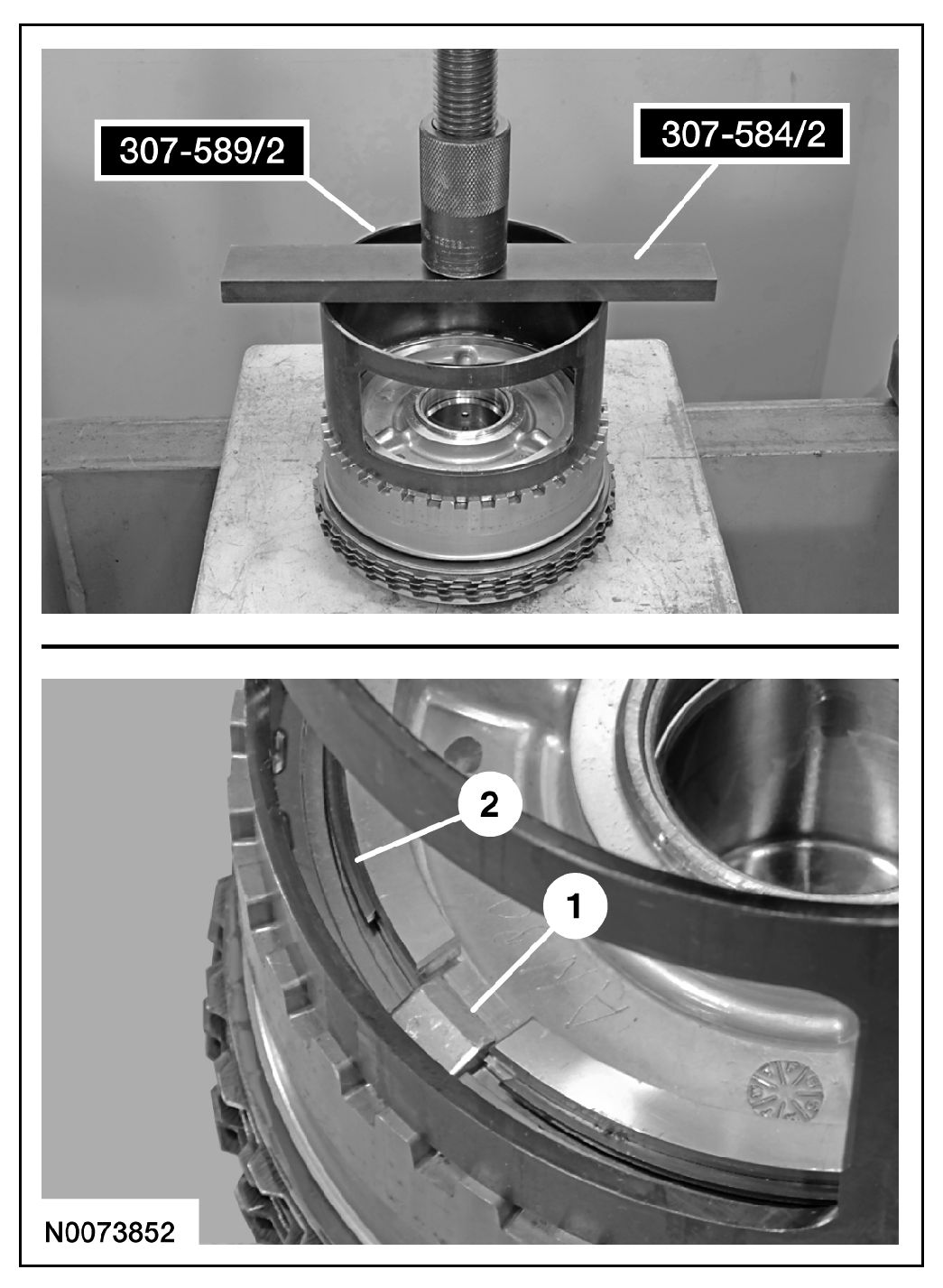 307-589/2
307-584/2
2
1
N0073852