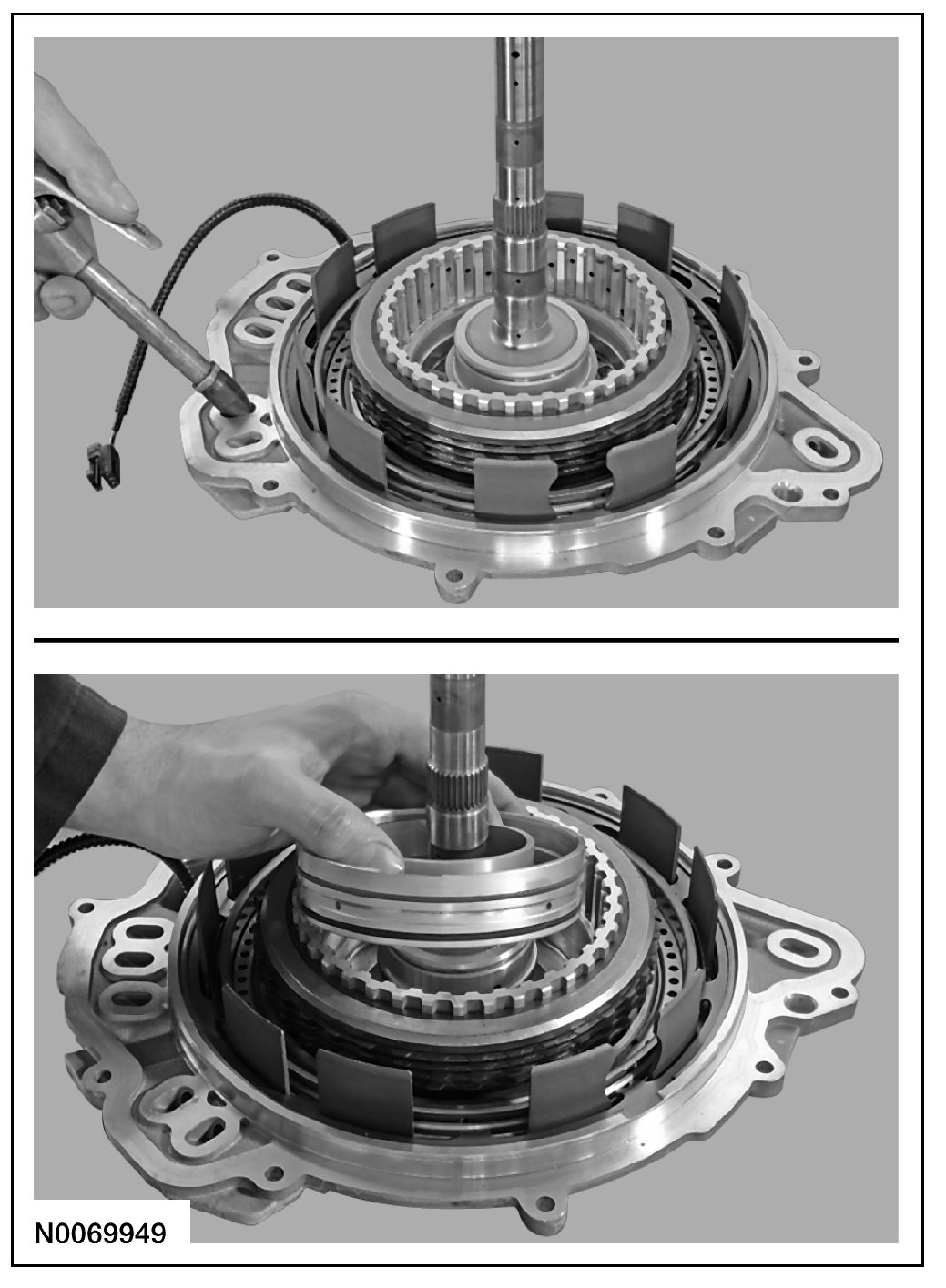 N0069949