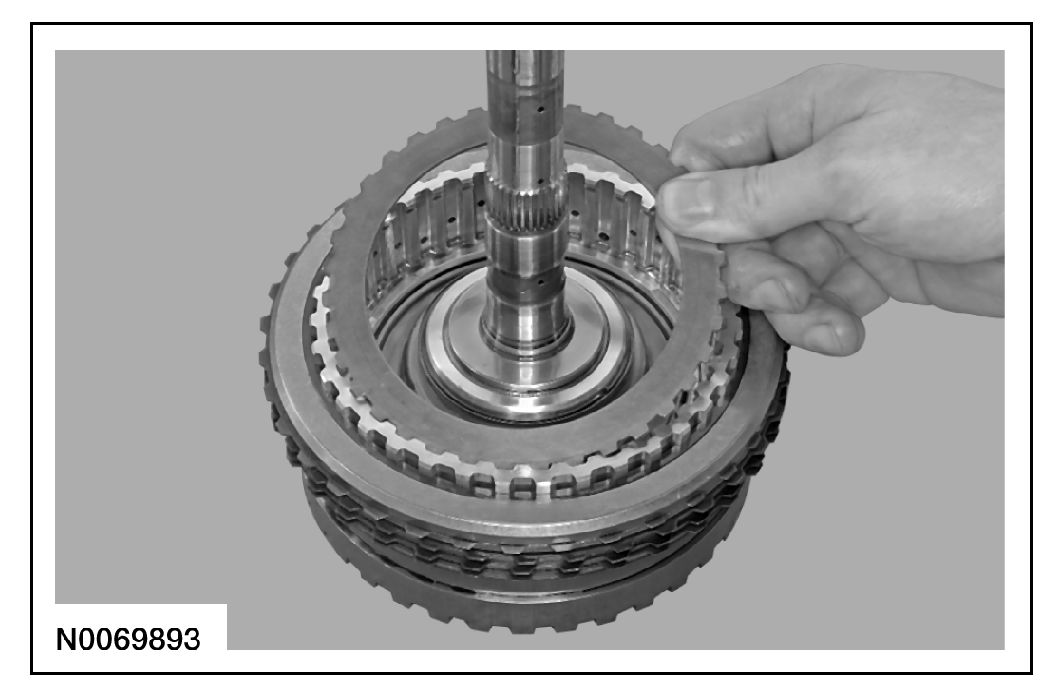 N0069893