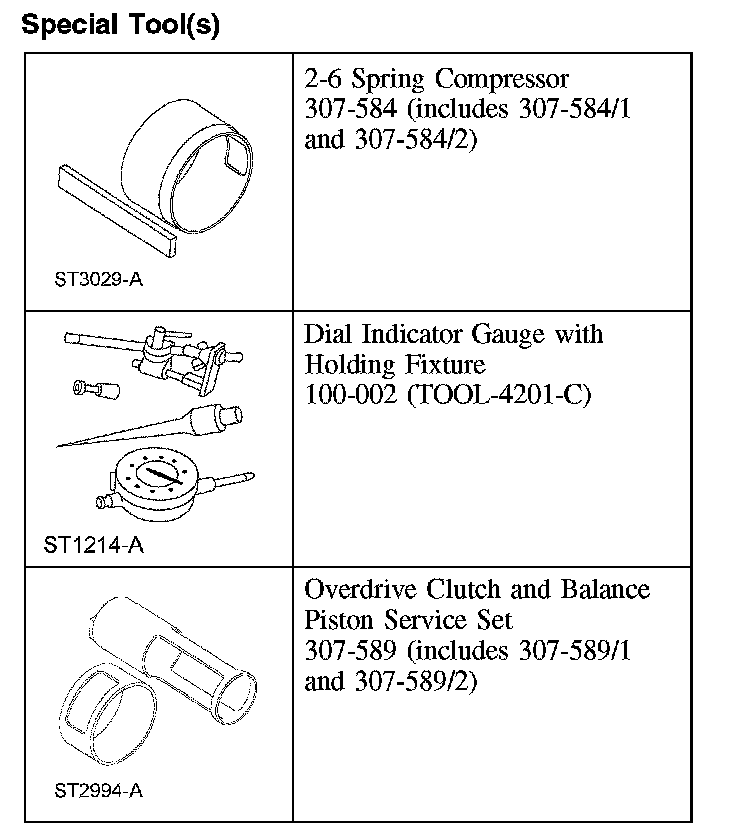 Special Tool(s)

| | |
|---|---|
| ST3029-A | 2-6 Spring Compressor 307-584 (includes 307-584/1 and 307-584/2) |
| ST1214-A | Dial Indicator Gauge with Holding Fixture 100-002 (TOOL-4201-C) |
| ST2994-A | Overdrive Clutch and Balance Piston Service Set 307-589 (includes 307-589/1 and 307-589/2) |