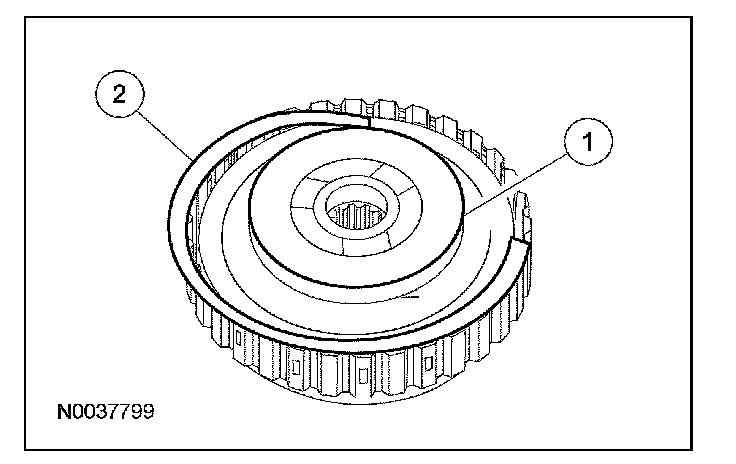 2

1

N0037799