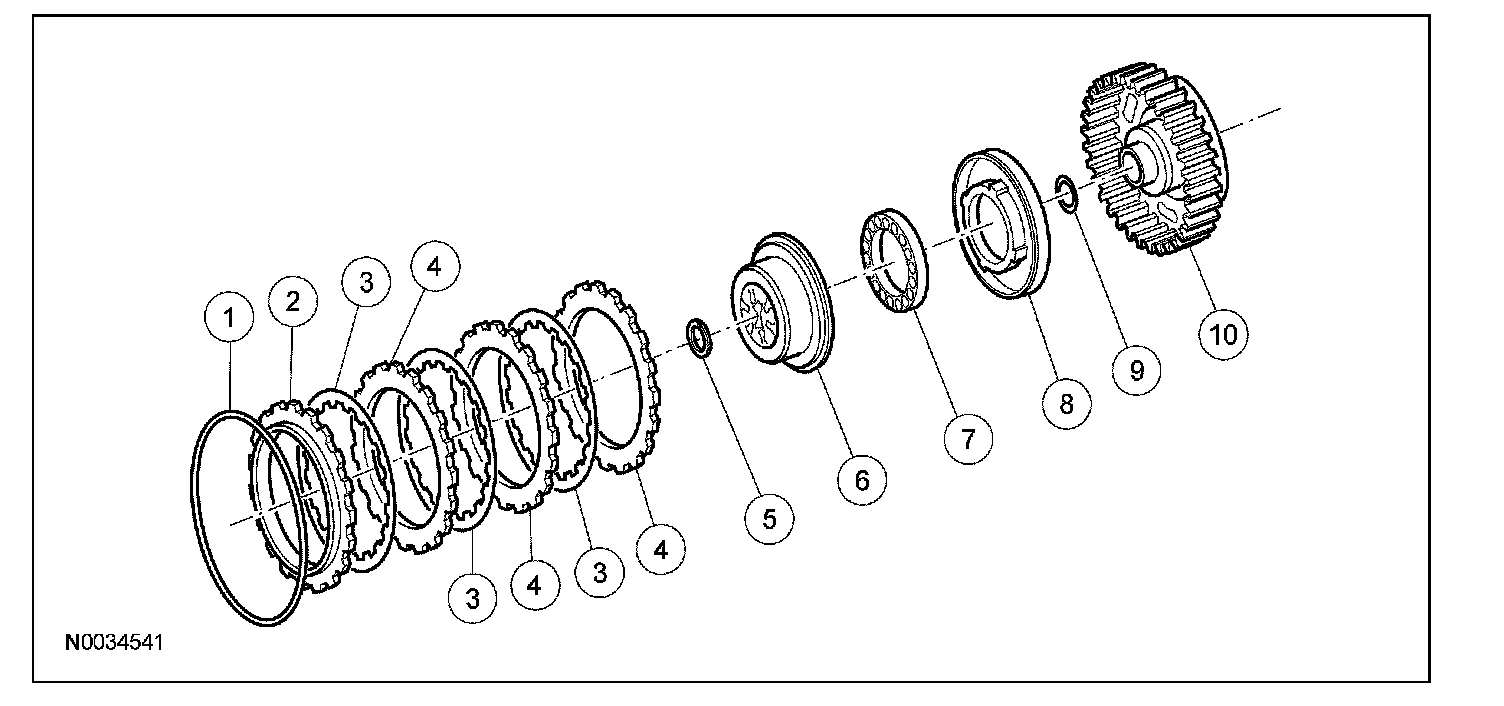 1
2
3
4
3
4
3
4
5
6
7
8
9
10
N0034541