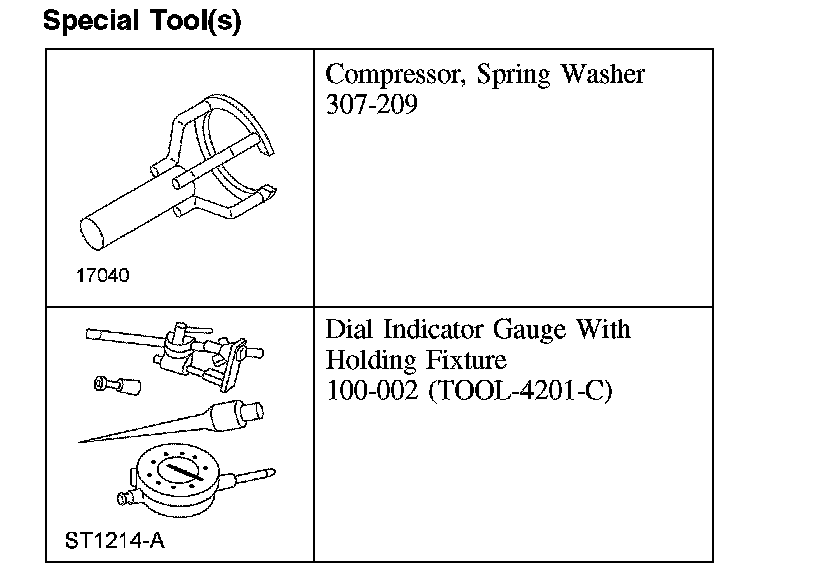 Special Tool(s)

|  |  |
|---|---|
| 17040 | Compressor, Spring Washer 307-209 |
| ST1214-A | Dial Indicator Gauge With Holding Fixture 100-002 (TOOL-4201-C) |