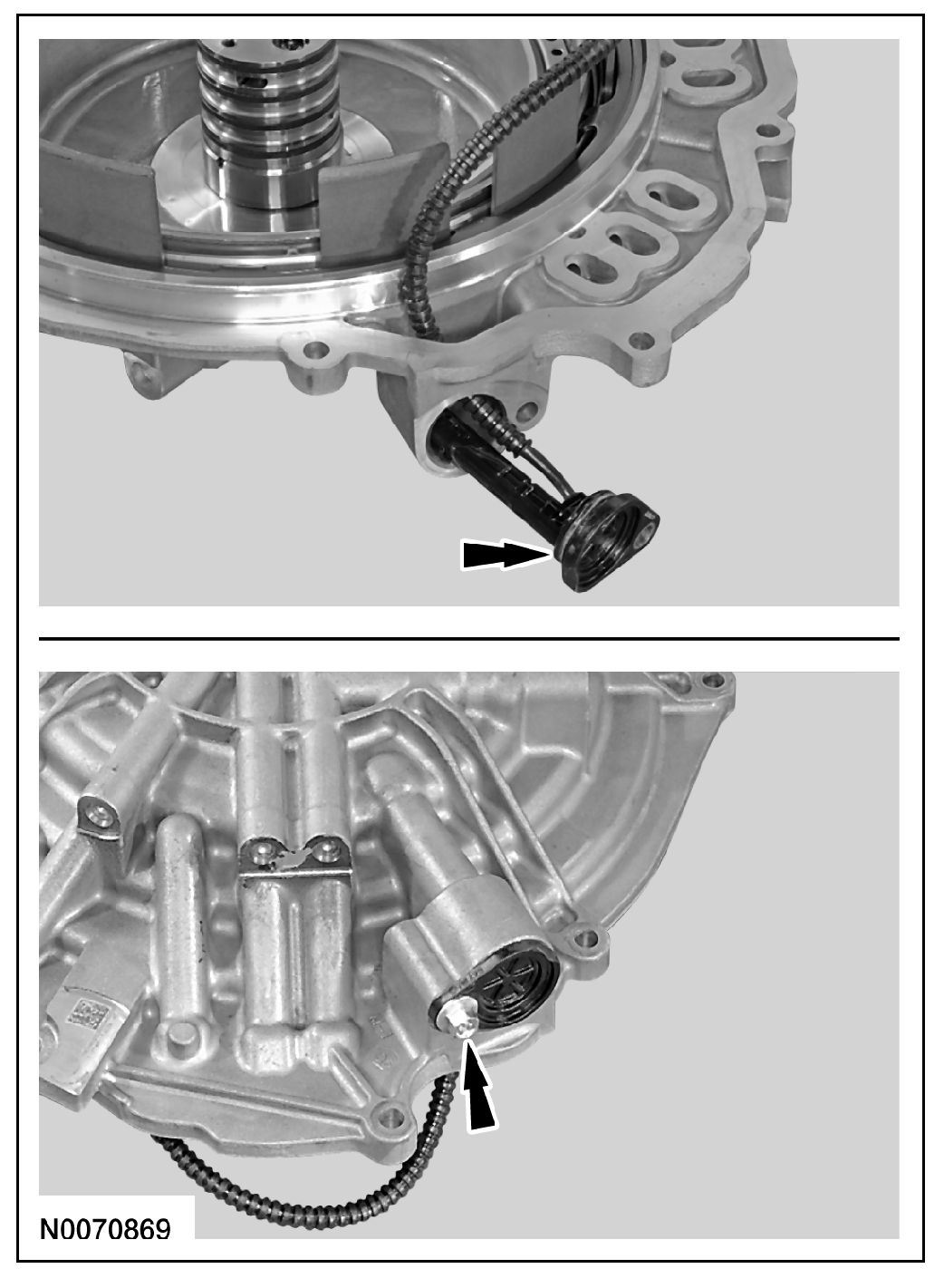 N0070869