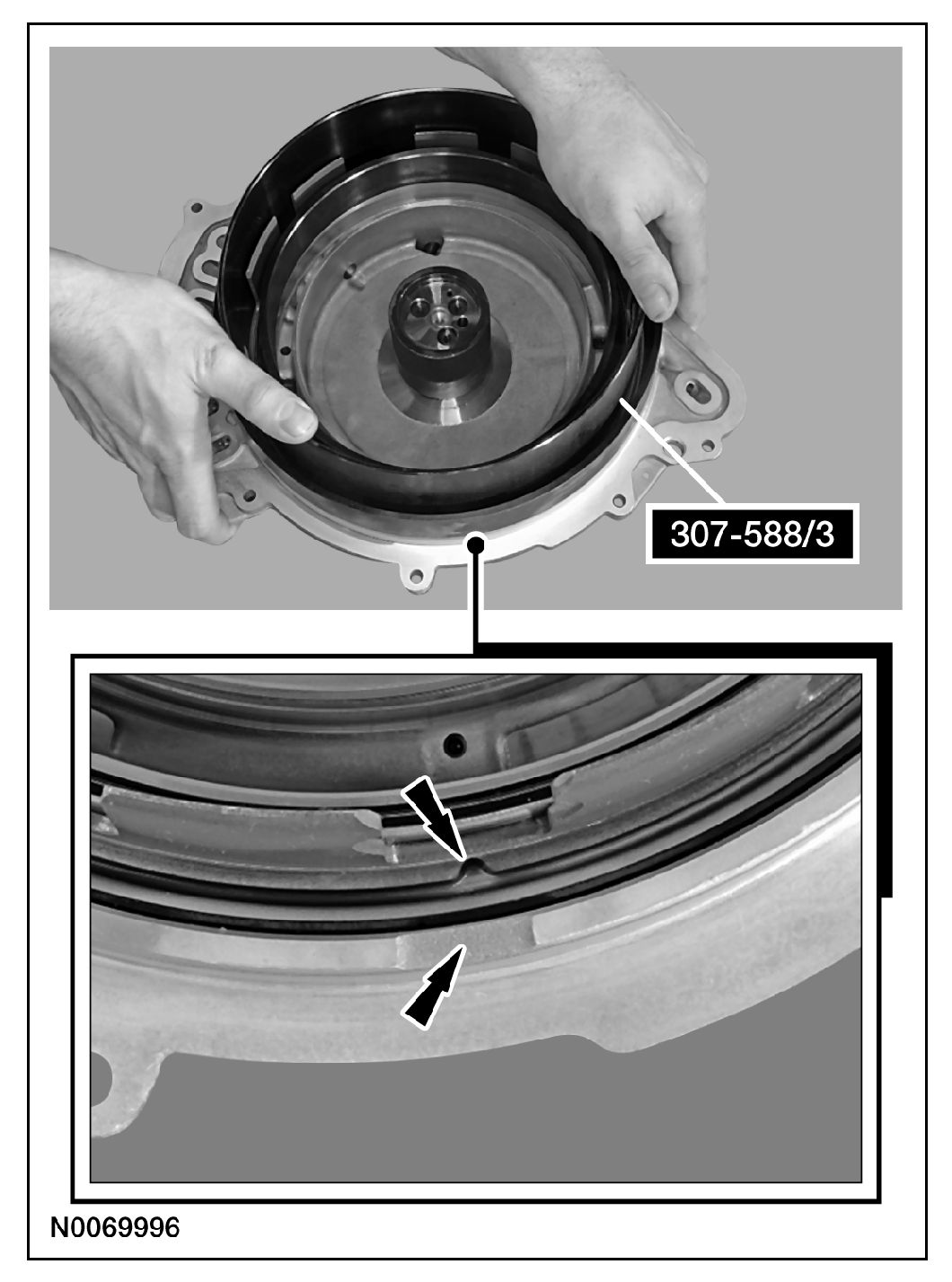 307-588/3

N0069996