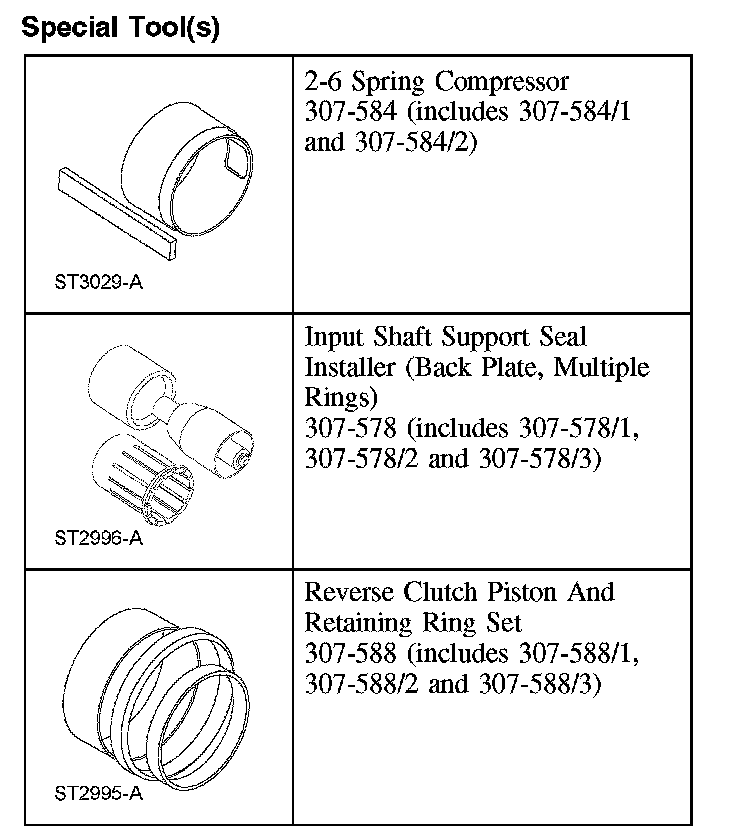 Special Tool(s)

| | |
|---|---|
| ST3029-A | 2-6 Spring Compressor 307-584 (includes 307-584/1 and 307-584/2) |
| ST2996-A | Input Shaft Support Seal Installer (Back Plate, Multiple Rings) 307-578 (includes 307-578/1, 307-578/2 and 307-578/3) |
| ST2995-A | Reverse Clutch Piston And Retaining Ring Set 307-588 (includes 307-588/1, 307-588/2 and 307-588/3) |