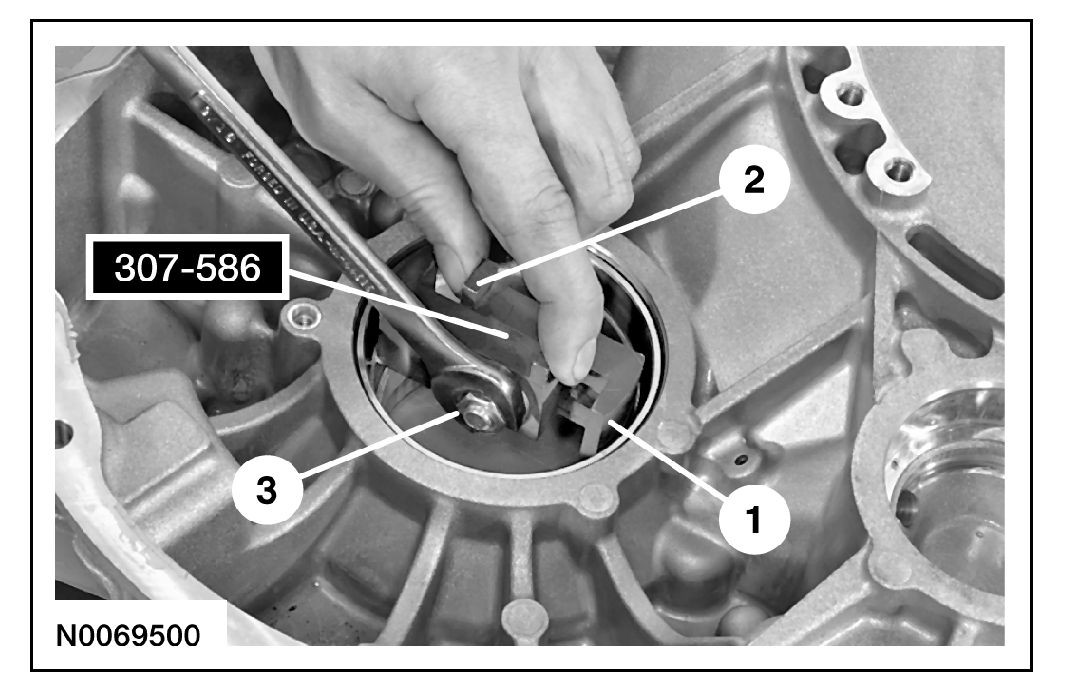 2
307-586
3
1
N0069500