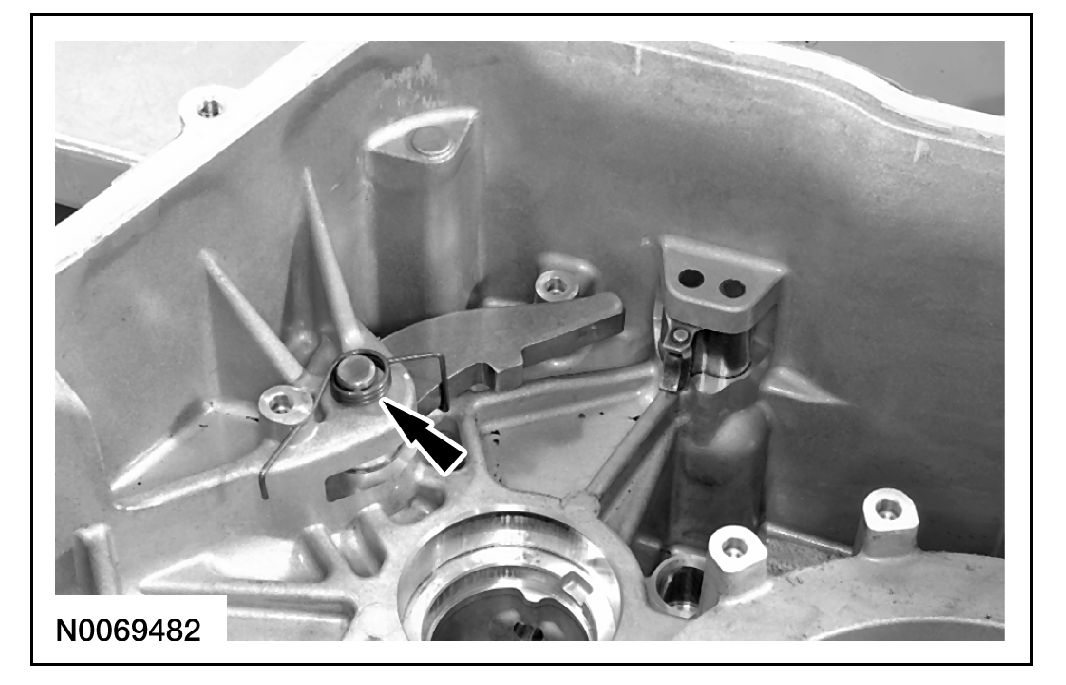 N0069482