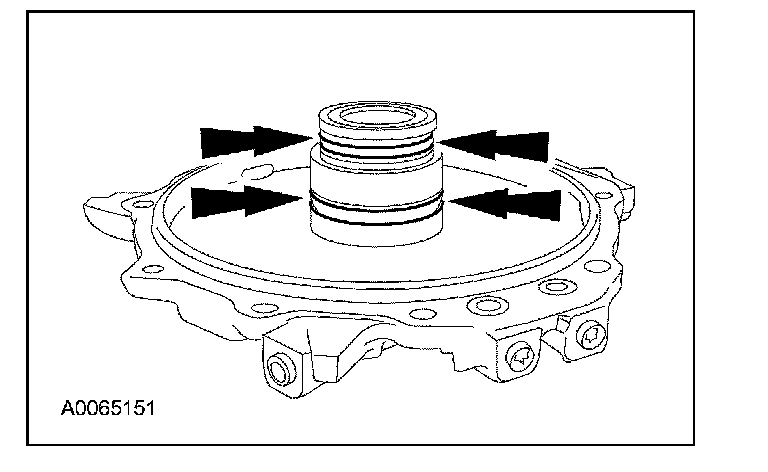 A0065151