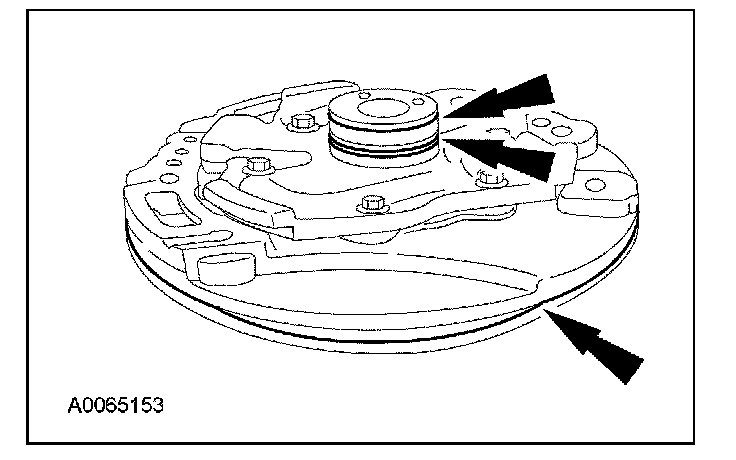 A0065153