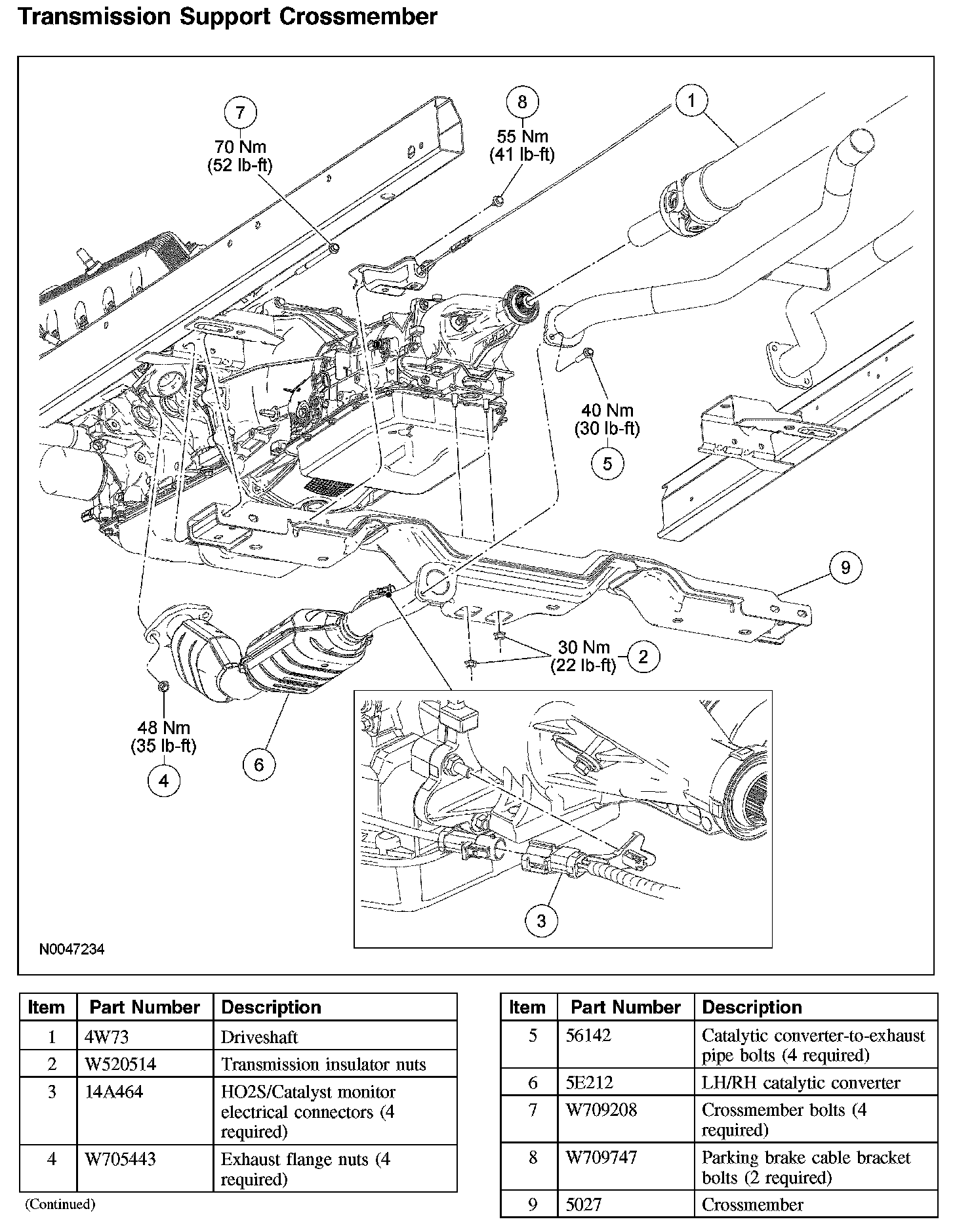 Transmission Support Crossmember

7
70 Nm
(52 lb-ft)

8
55 Nm
(41 lb-ft)

1

40 Nm
(30 lb-ft)
5

9

30 Nm
(22 lb-ft)
2

48 Nm
(35 lb-ft)
4

6

3

N0047234

| Item | Part Number | Description |
|---|---|---|
| 1 | 4W73 | Driveshaft |
| 2 | W520514 | Transmission insulator nuts |
| 3 | 14A464 | HO2S/Catalyst monitor electrical connectors (4 required) |
| 4 | W705443 | Exhaust flange nuts (4 required) |

(Continued)

| Item | Part Number | Description |
|---|---|---|
| 5 | 56142 | Catalytic converter-to-exhaust pipe bolts (4 required) |
| 6 | 5E212 | LH/RH catalytic converter |
| 7 | W709208 | Crossmember bolts (4 required) |
| 8 | W709747 | Parking brake cable bracket bolts (2 required) |
| 9 | 5027 | Crossmember |