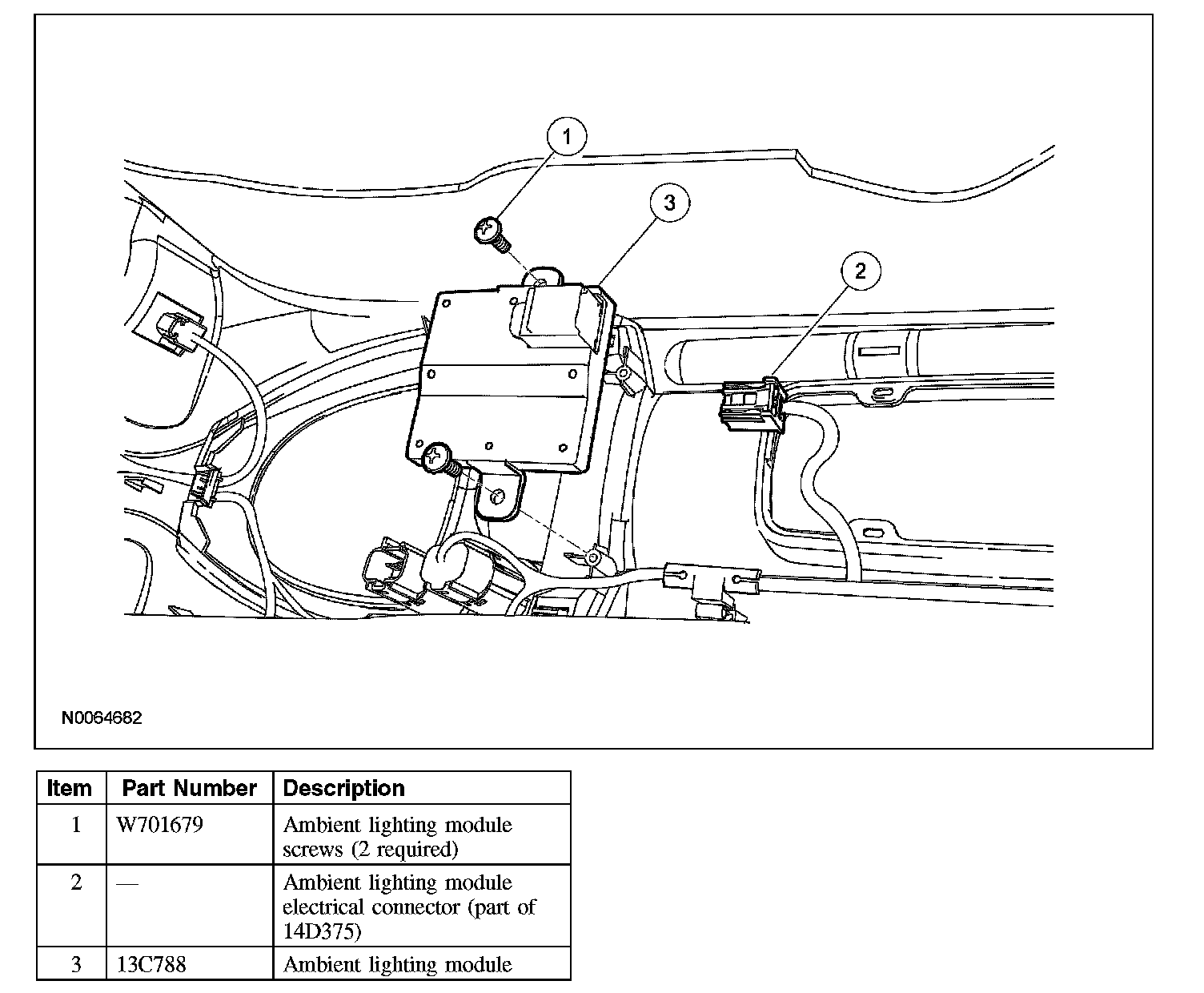 1

3

2

N0064682

| Item | Part Number | Description |
|---|---|---|
| 1 | W701679 | Ambient lighting module screws (2 required) |
| 2 | — | Ambient lighting module electrical connector (part of 14D375) |
| 3 | 13C788 | Ambient lighting module |