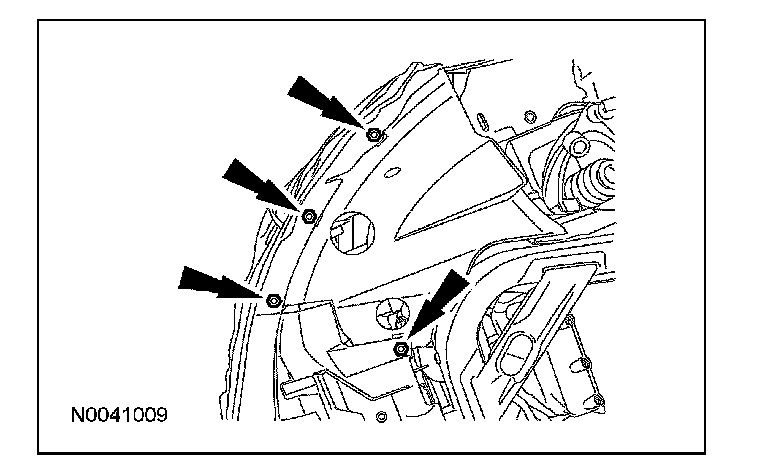 N0041009