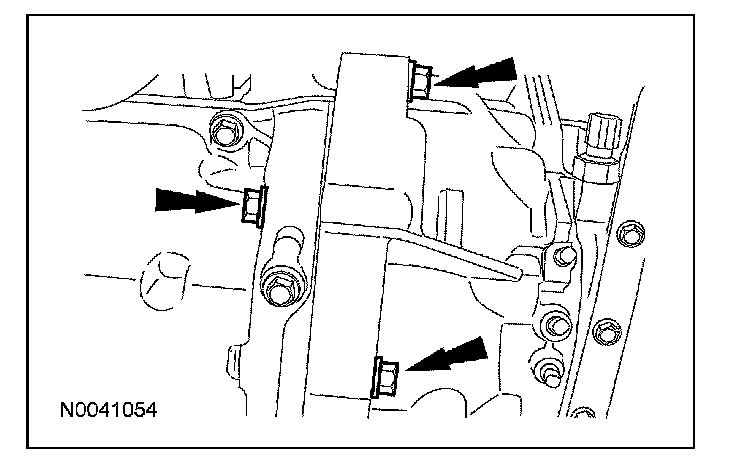 N0041054