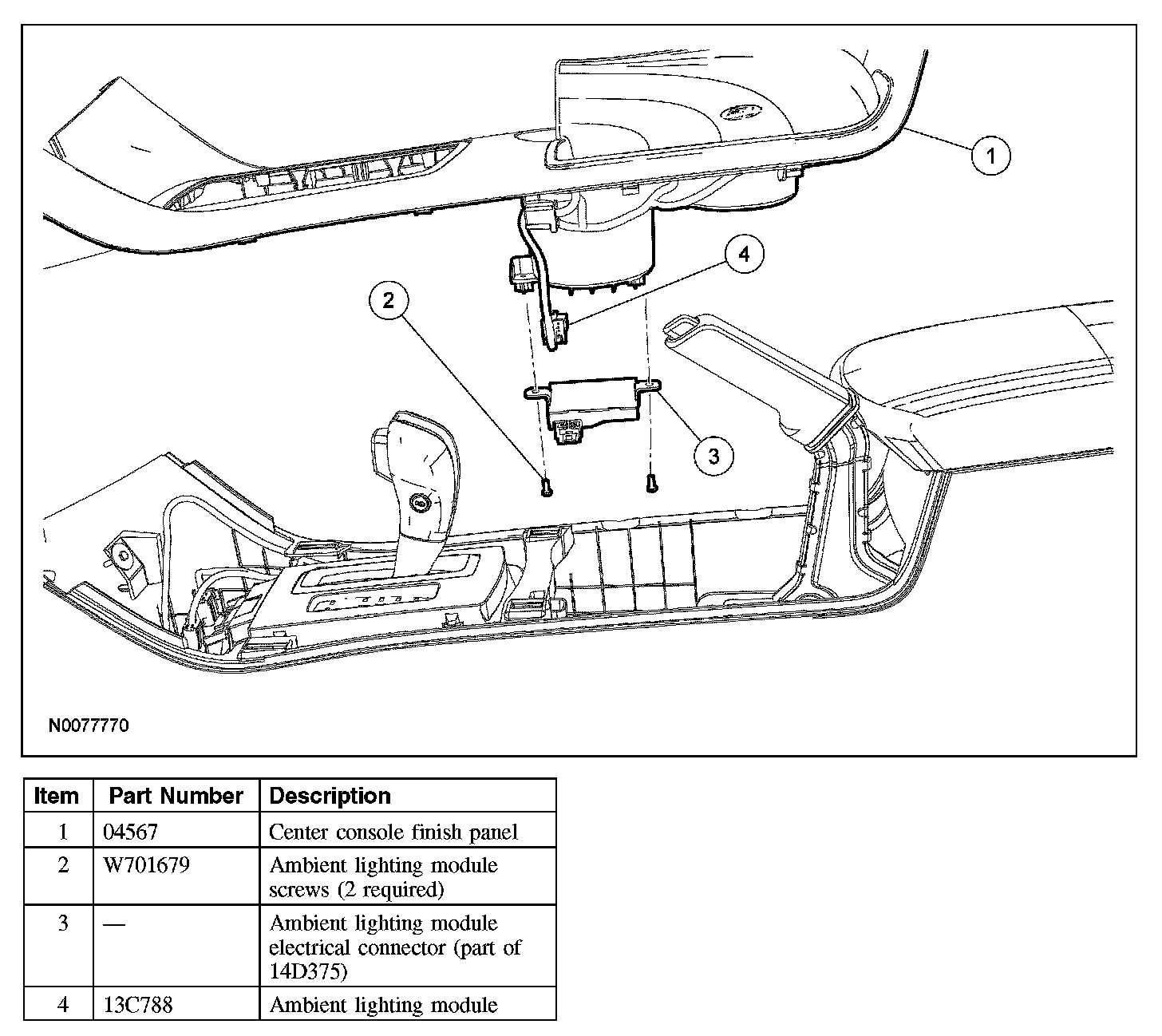 1

4

2

3

N0077770

| Item | Part Number | Description |
|---|---|---|
| 1 | 04567 | Center console finish panel |
| 2 | W701679 | Ambient lighting module screws (2 required) |
| 3 | — | Ambient lighting module electrical connector (part of 14D375) |
| 4 | 13C788 | Ambient lighting module |