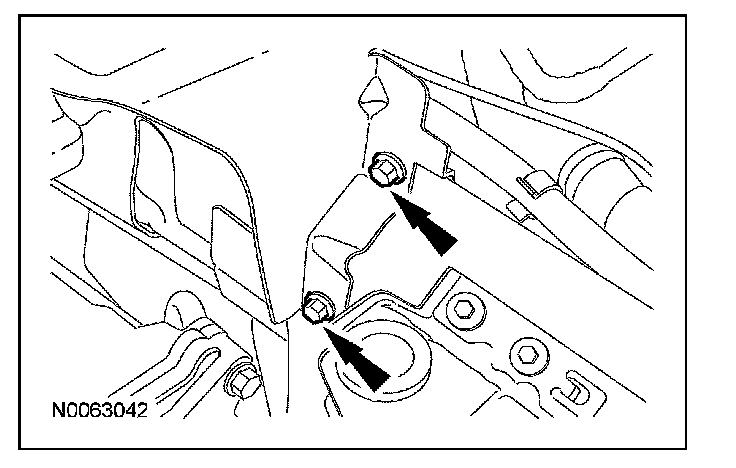 N0063042