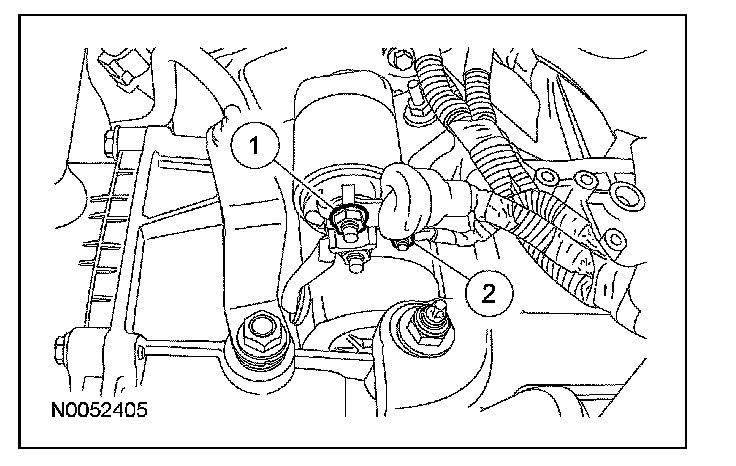 1
2
N0052405