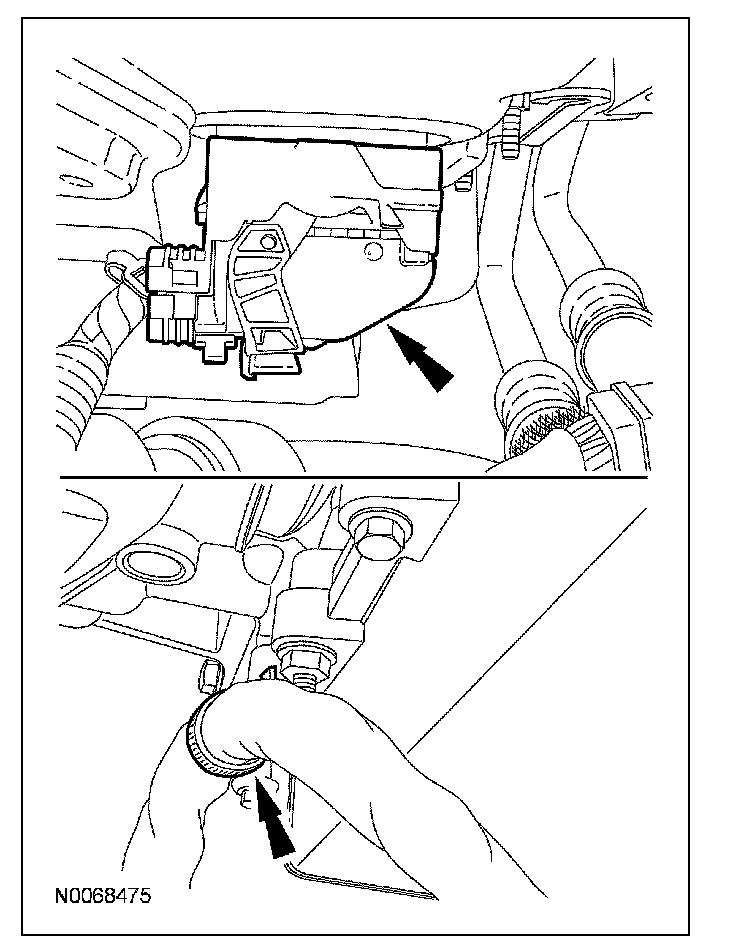 N0068475