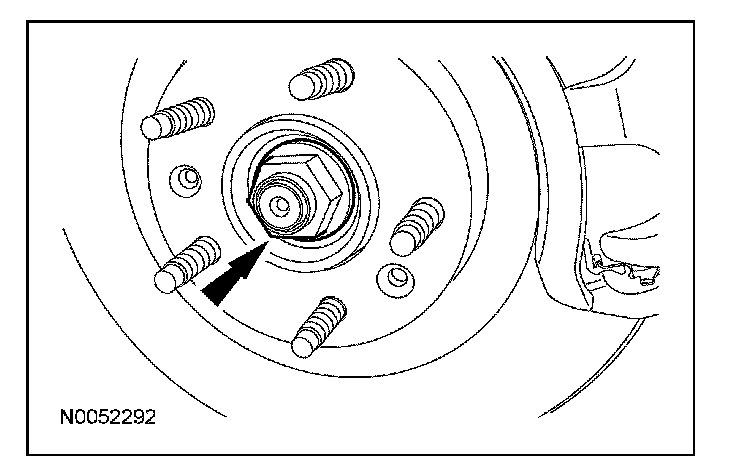 N0052292