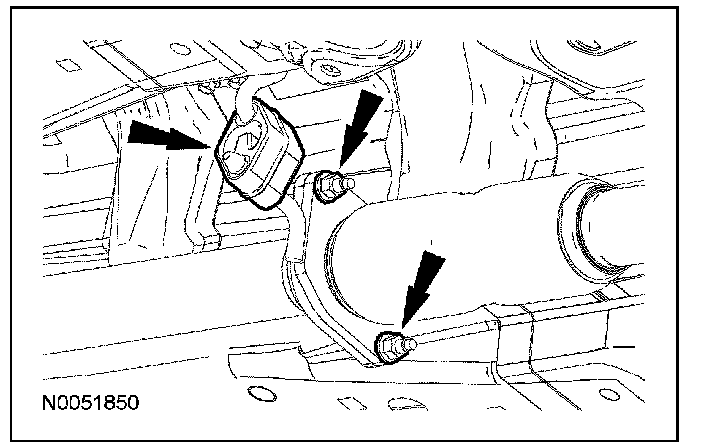 N0051850