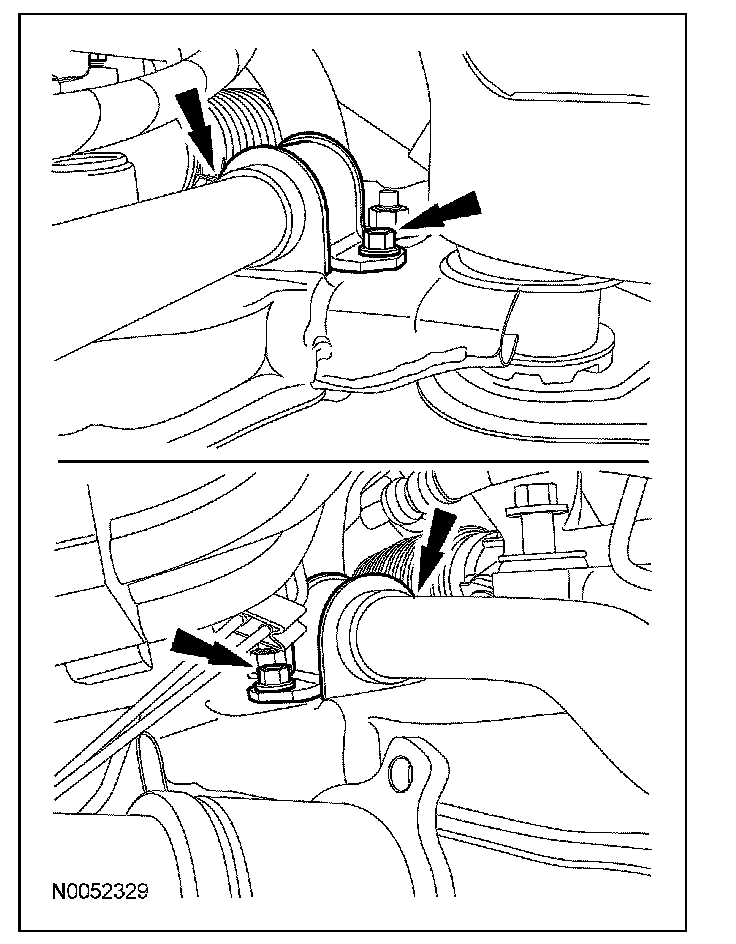 N0052329