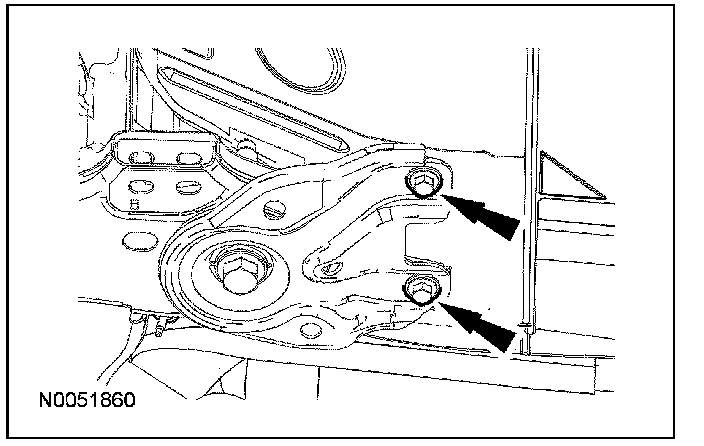 N0051860