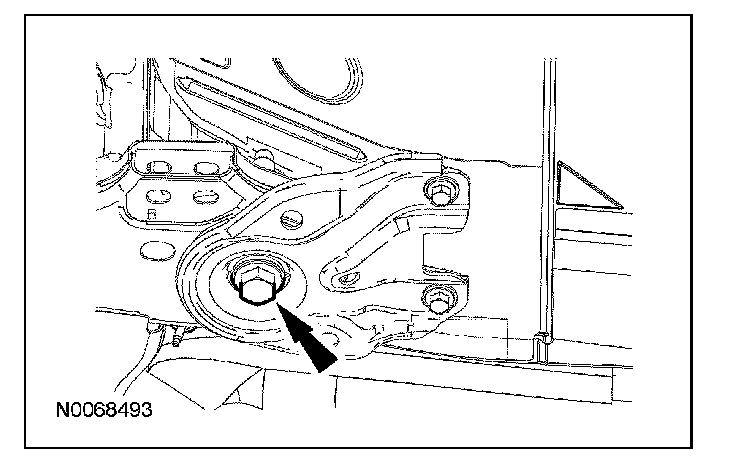 N0068493