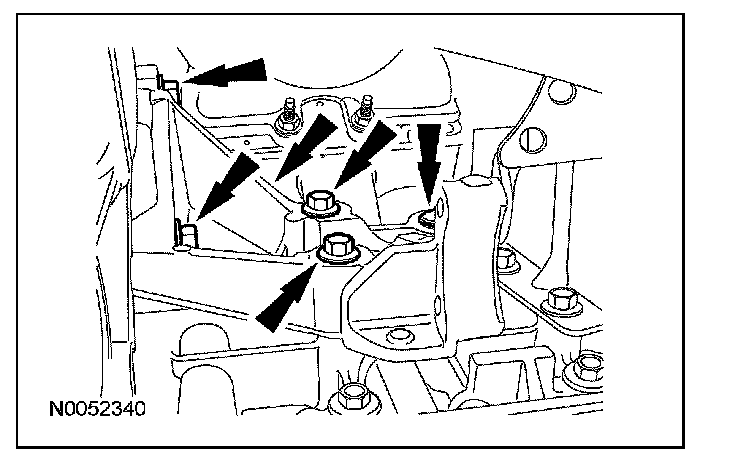 N0052340