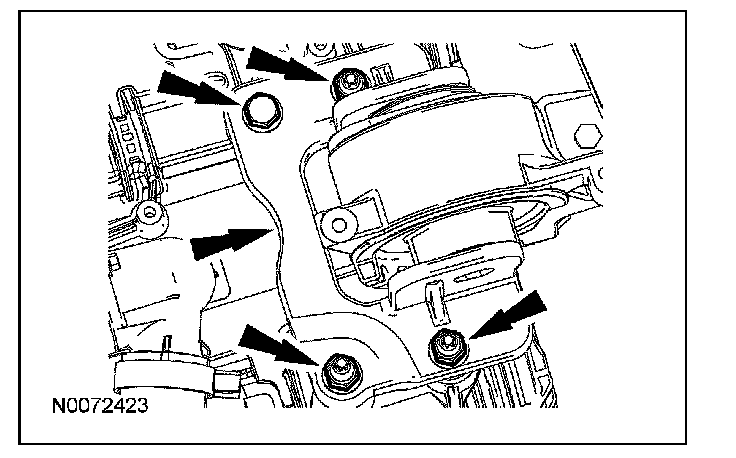 N0072423