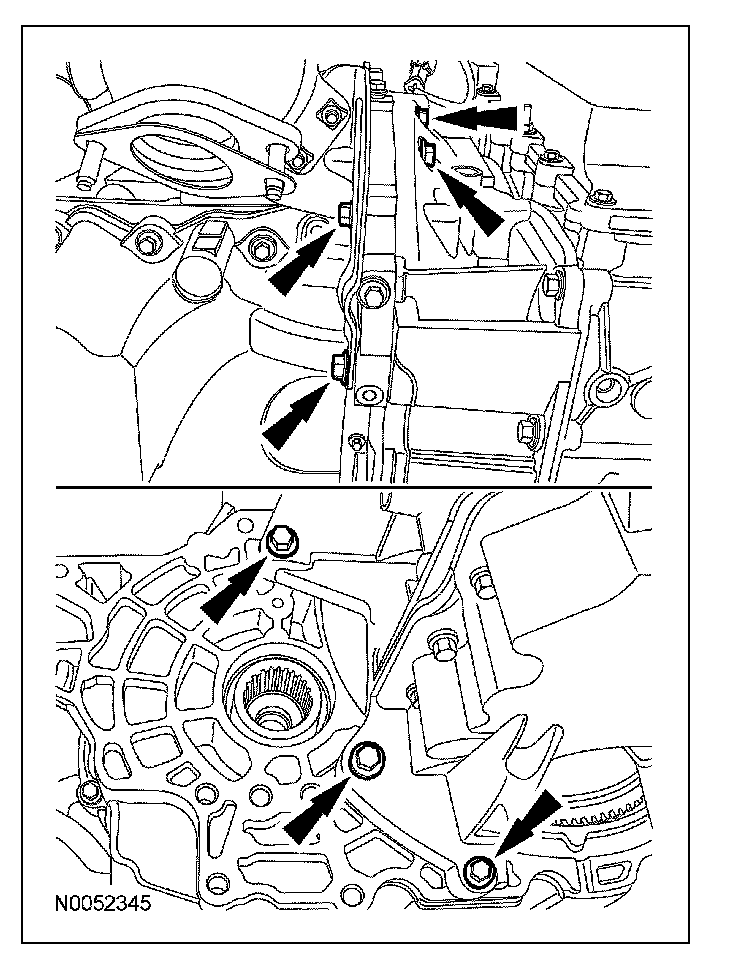 N0052345