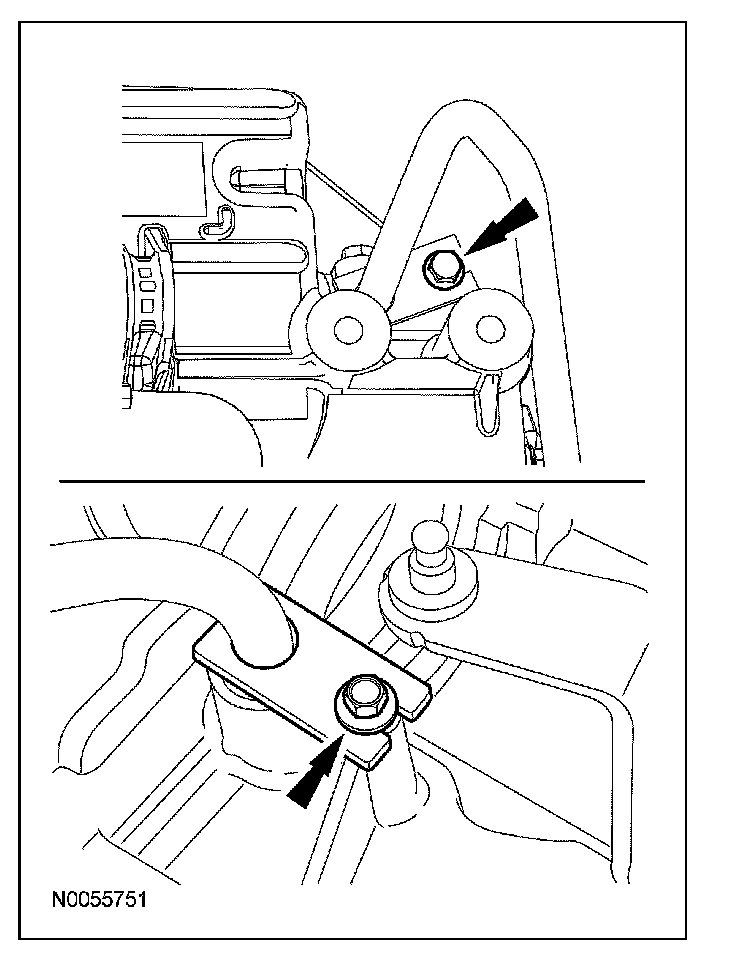 N0055751