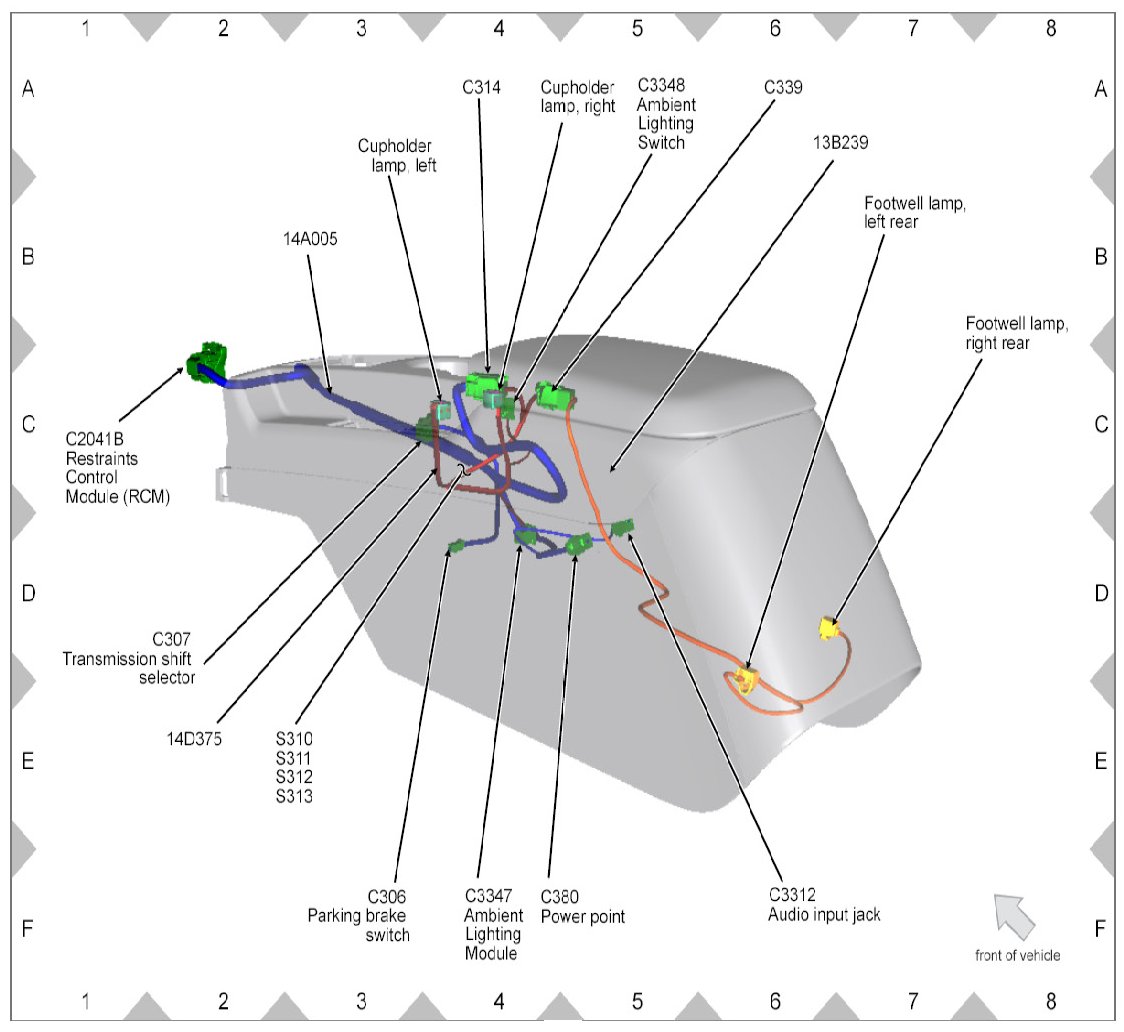 1 2 3 4 5 6 7 8

A
B
C
D
E
F

C314

Cupholder lamp, right

C3348 Ambient Lighting Switch

C339

13B239

Cupholder lamp, left

Footwell lamp, left rear

14A005

Footwell lamp, right rear

C2041B Restraints Control Module (RCM)

C307 Transmission shift selector

14D375

S310 S311 S312 S313

C306 Parking brake switch

C3347 Ambient Lighting Module

C380 Power point

C3312 Audio input jack

front of vehicle

A
B
C
D
E
F

1 2 3 4 5 6 7 8