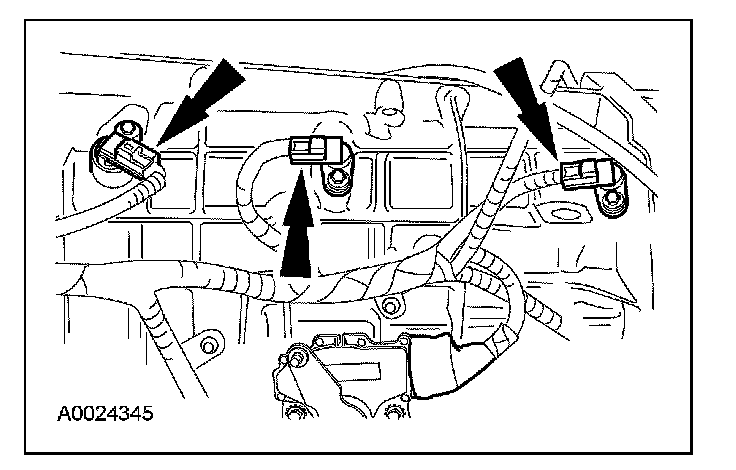 A0024345