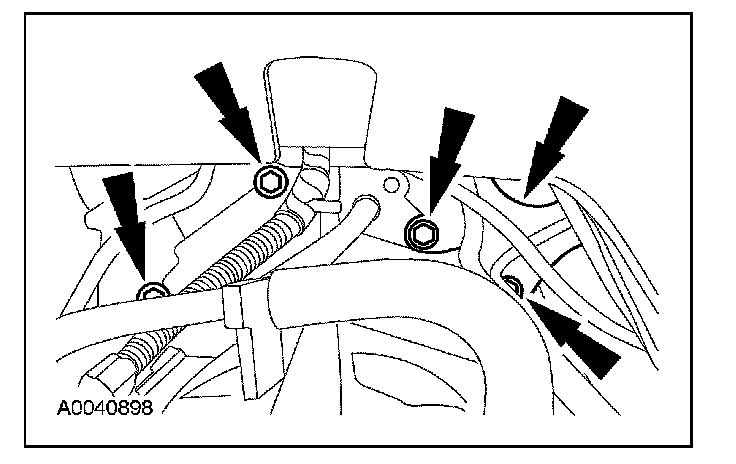 A0040898