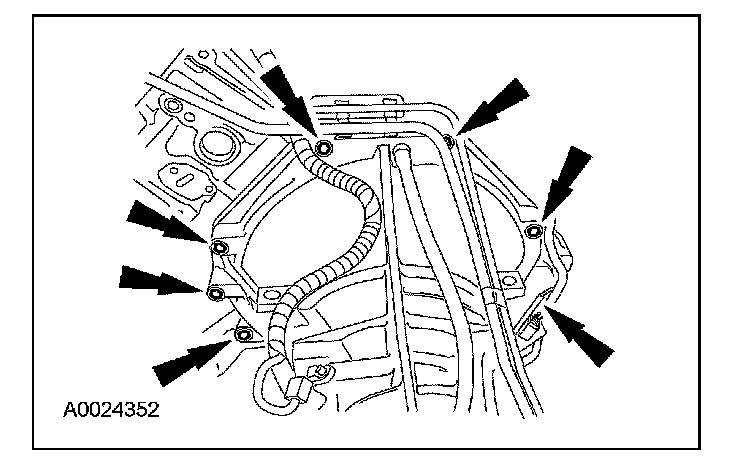 A0024352