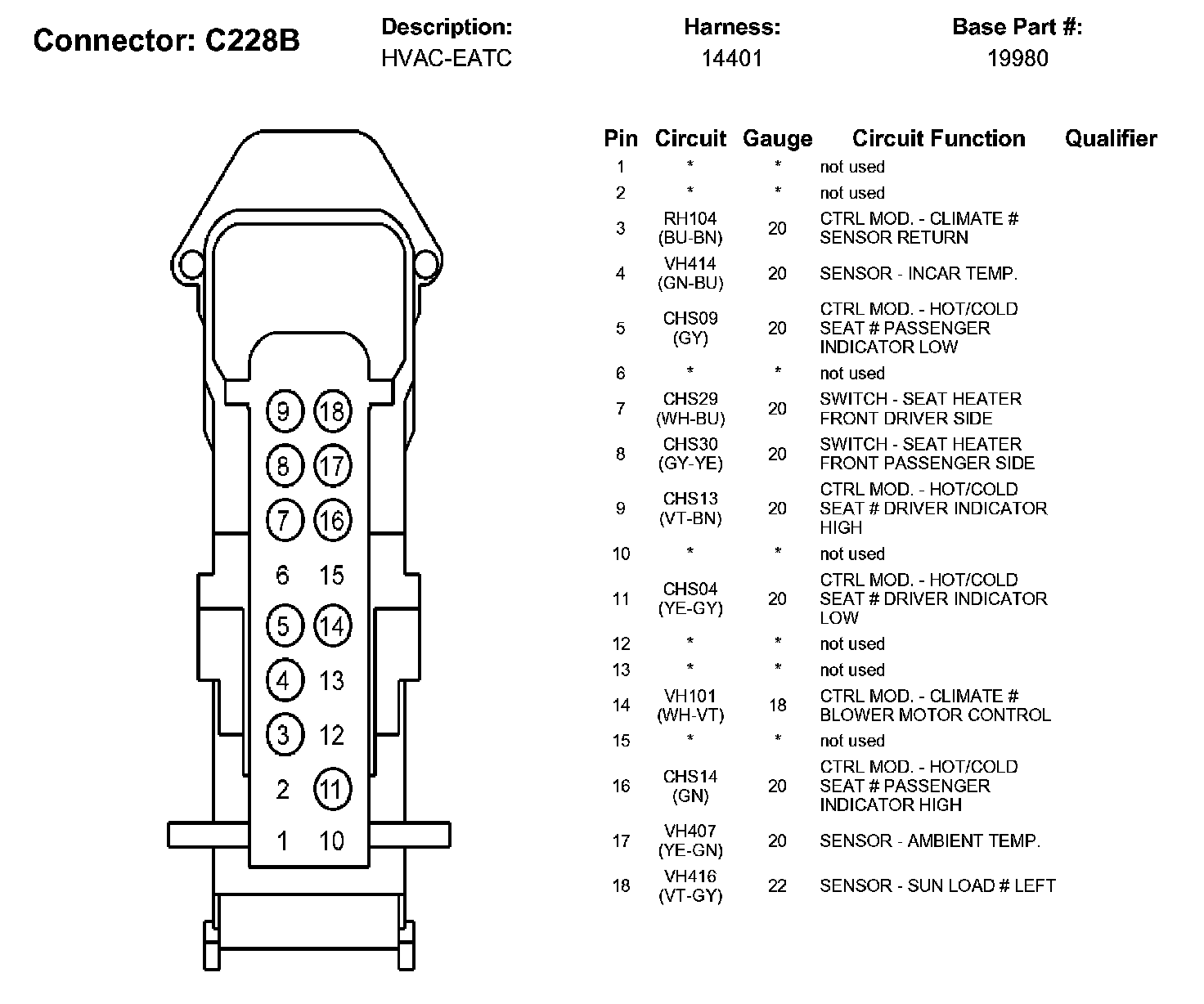 Connector: C228B

Description:
HVAC-EATC

Harness:
14401

Base Part #:
19980

9 18
8 17
7 16
6 15
5 14
4 13
3 12
2 11
1 10

| Pin | Circuit | Gauge | Circuit Function | Qualifier |
|---|---|---|---|---|
| 1 | * | * | not used | |
| 2 | * | * | not used | |
| 3 | RH104 (BU-BN) | 20 | CTRL MOD. - CLIMATE # SENSOR RETURN | |
| 4 | VH414 (GN-BU) | 20 | SENSOR - INCAR TEMP. | |
| 5 | CHS09 (GY) | 20 | CTRL MOD. - HOT/COLD SEAT # PASSENGER INDICATOR LOW | |
| 6 | * | * | not used | |
| 7 | CHS29 (WH-BU) | 20 | SWITCH - SEAT HEATER FRONT DRIVER SIDE | |
| 8 | CHS30 (GY-YE) | 20 | SWITCH - SEAT HEATER FRONT PASSENGER SIDE | |
| 9 | CHS13 (VT-BN) | 20 | CTRL MOD. - HOT/COLD SEAT # DRIVER INDICATOR HIGH | |
| 10 | * | * | not used | |
| 11 | CHS04 (YE-GY) | 20 | CTRL MOD. - HOT/COLD SEAT # DRIVER INDICATOR LOW | |
| 12 | * | * | not used | |
| 13 | * | * | not used | |
| 14 | VH101 (WH-VT) | 18 | CTRL MOD. - CLIMATE # BLOWER MOTOR CONTROL | |
| 15 | * | * | not used | |
| 16 | CHS14 (GN) | 20 | CTRL MOD. - HOT/COLD SEAT # PASSENGER INDICATOR HIGH | |
| 17 | VH407 (YE-GN) | 20 | SENSOR - AMBIENT TEMP. | |
| 18 | VH416 (VT-GY) | 22 | SENSOR - SUN LOAD # LEFT | |