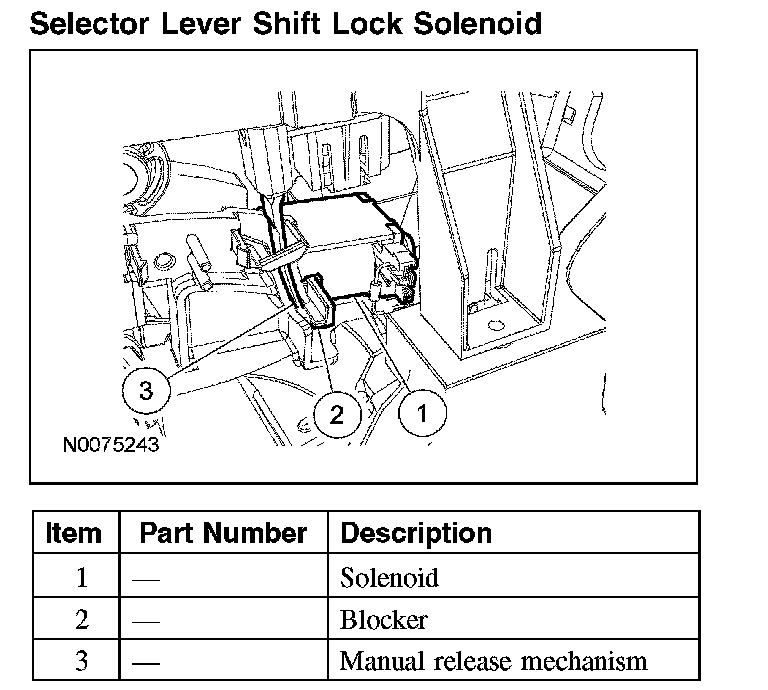 Selector Lever Shift Lock Solenoid

3

2

1

N0075243

| Item | Part Number | Description |
|---|---|---|
| 1 | — | Solenoid |
| 2 | — | Blocker |
| 3 | — | Manual release mechanism |