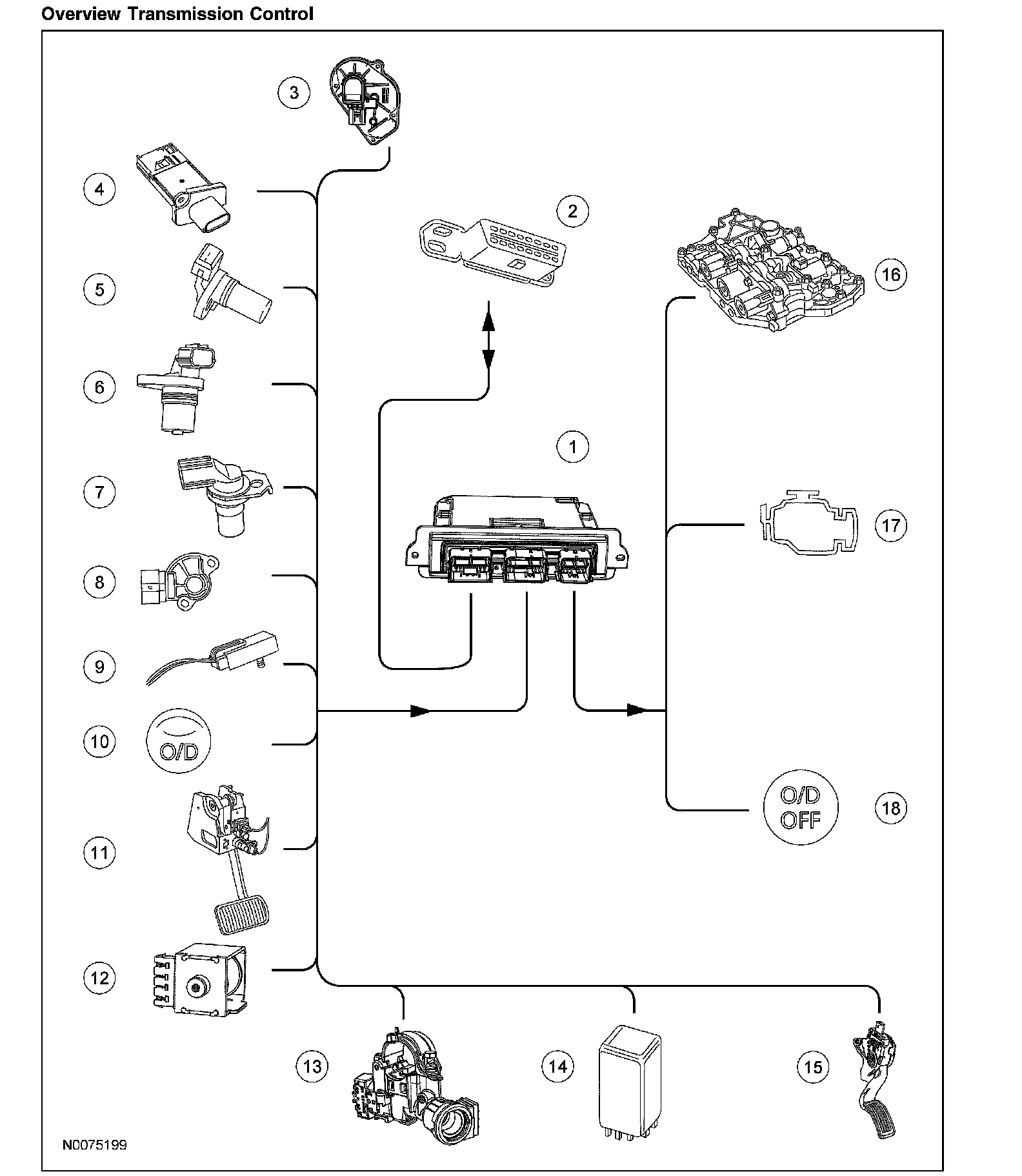 Overview Transmission Control

3

4

2

5

16

6

1

7

17

8

9

10

O/D

O/D OFF

18

11

12

13

14

15

N0075199