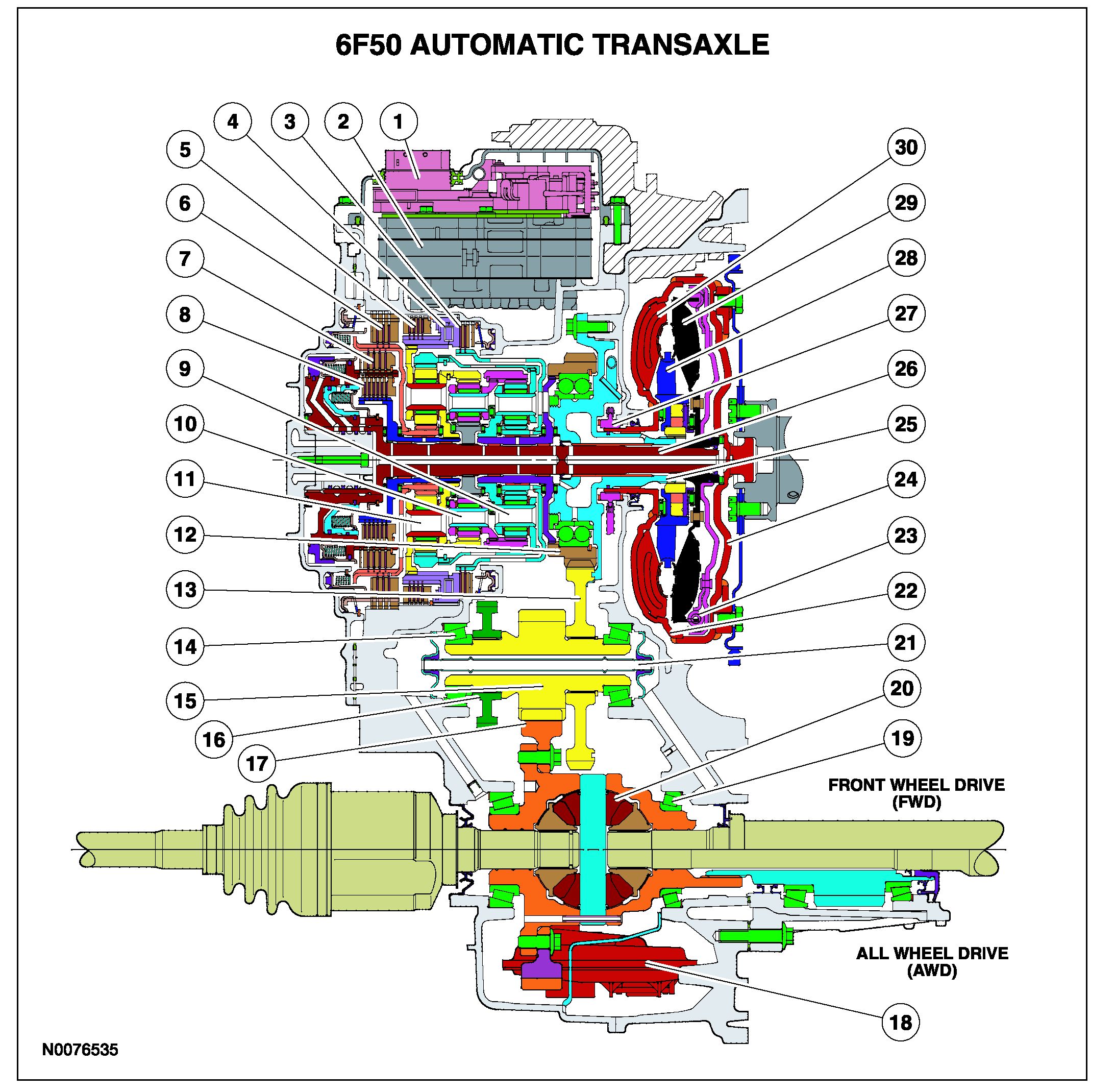 6F50 AUTOMATIC TRANSAXLE

4 3 2 1

5

6

7

8

9

10

11

12

13

14

15

16

17

30

29

28

27

26

25

24

23

22

21

20

19

FRONT WHEEL DRIVE (FWD)

ALL WHEEL DRIVE (AWD)

18

N0076535