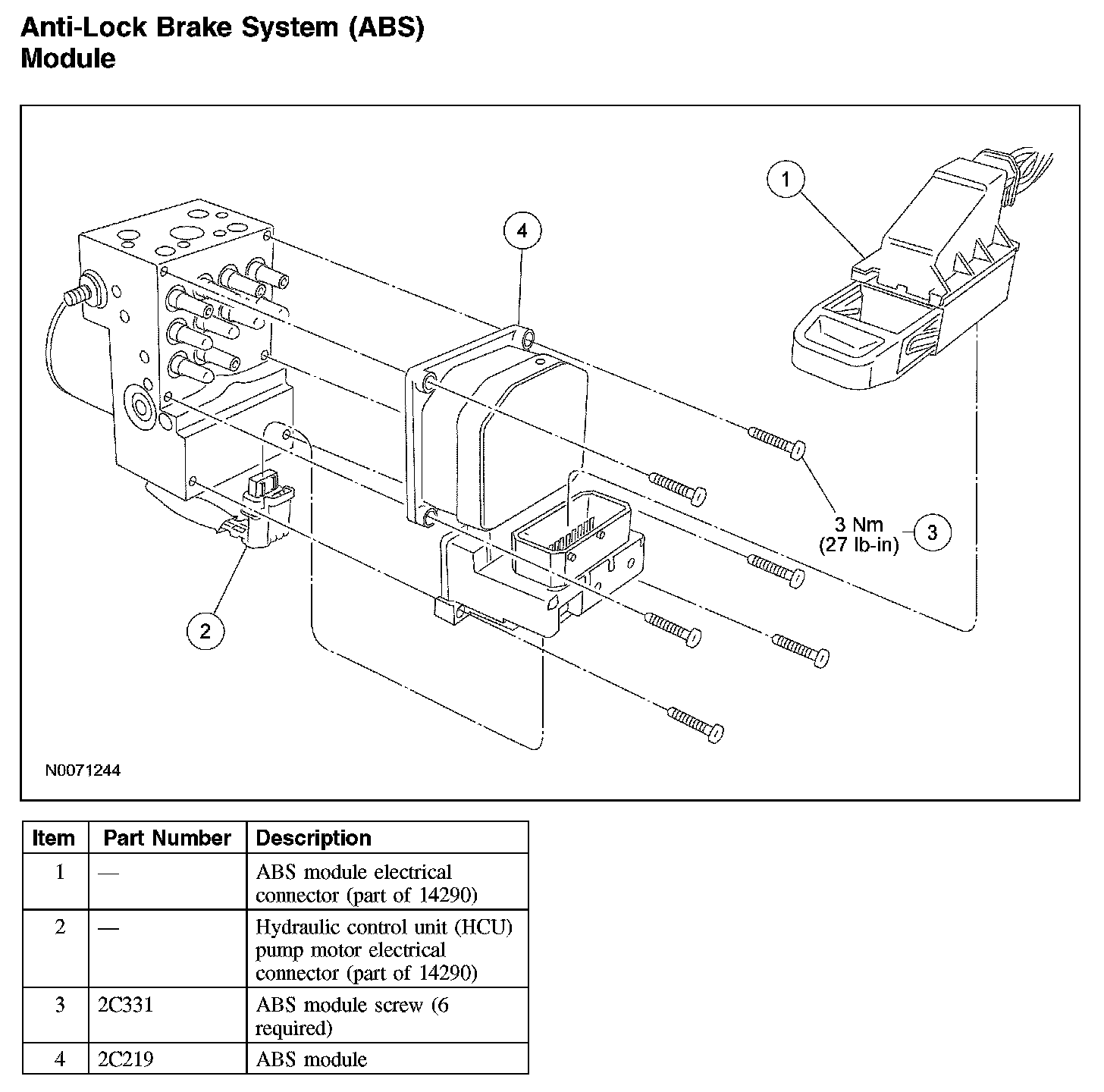 Anti-Lock Brake System (ABS) Module

1

4

3 Nm (27 lb-in)

3

2

N0071244

| Item | Part Number | Description |
|---|---|---|
| 1 | — | ABS module electrical connector (part of 14290) |
| 2 | — | Hydraulic control unit (HCU) pump motor electrical connector (part of 14290) |
| 3 | 2C331 | ABS module screw (6 required) |
| 4 | 2C219 | ABS module |