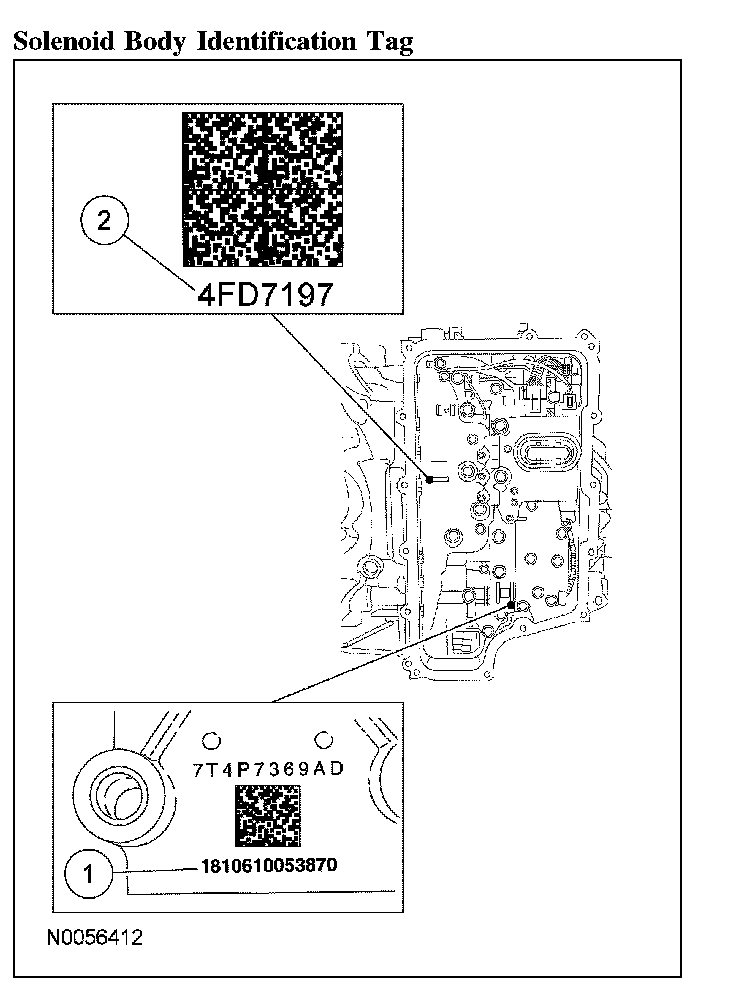 Solenoid Body Identification Tag

2

4FD7197

7T4P7369AD

1

1810610053870

N0056412