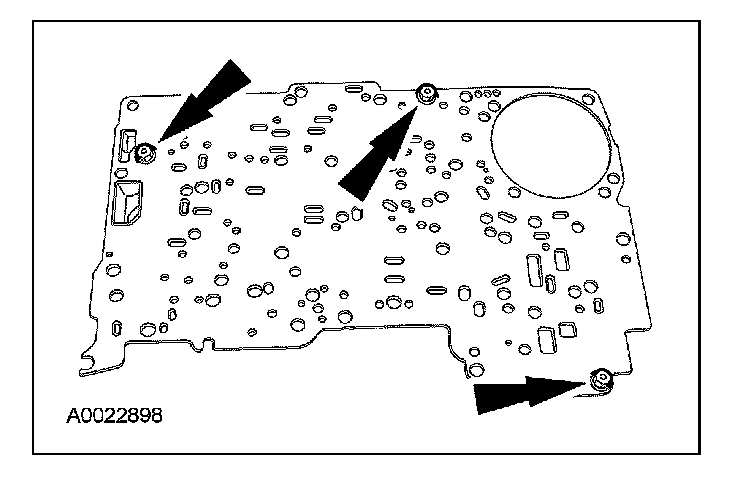 A0022898